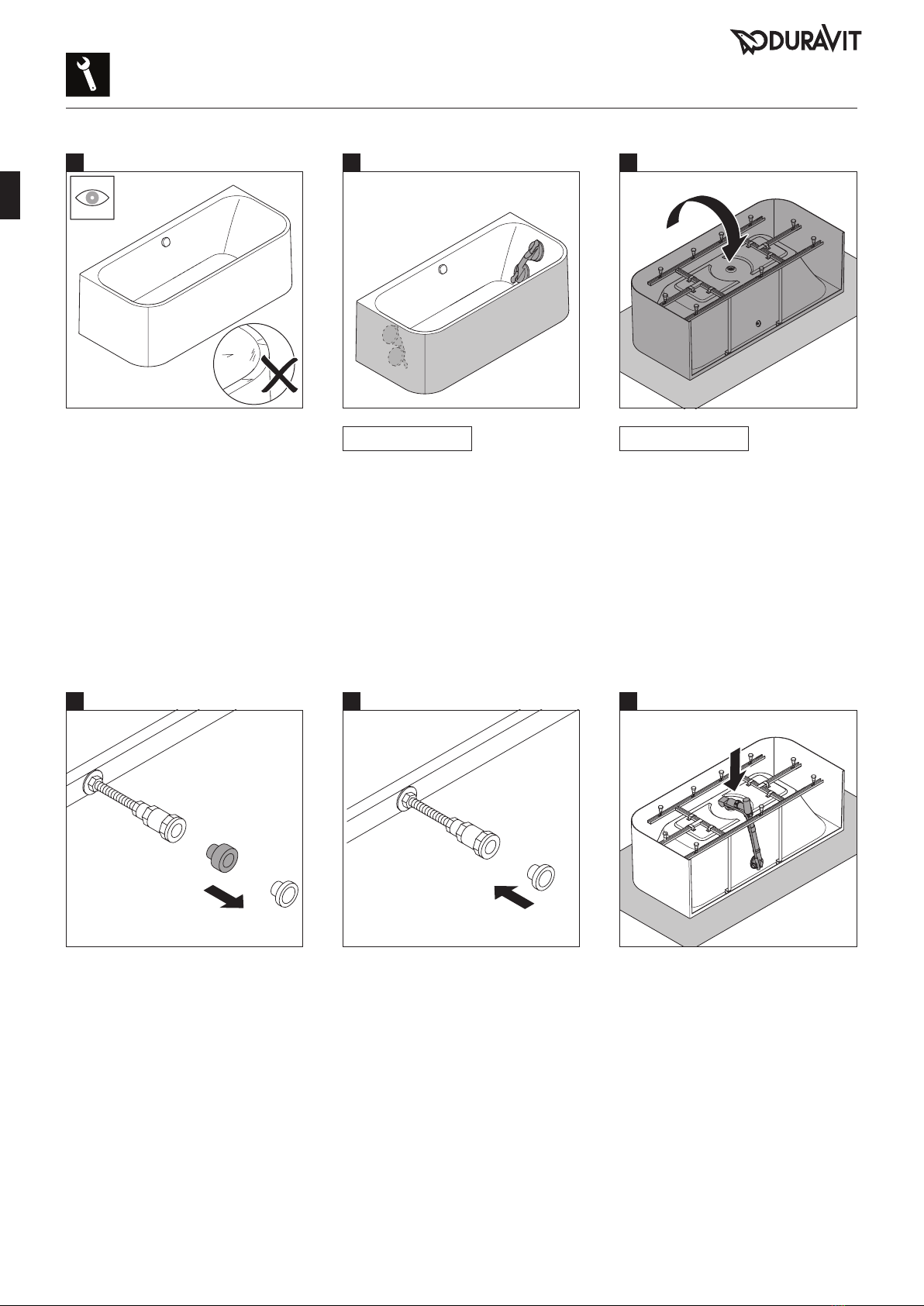 DURAVIT