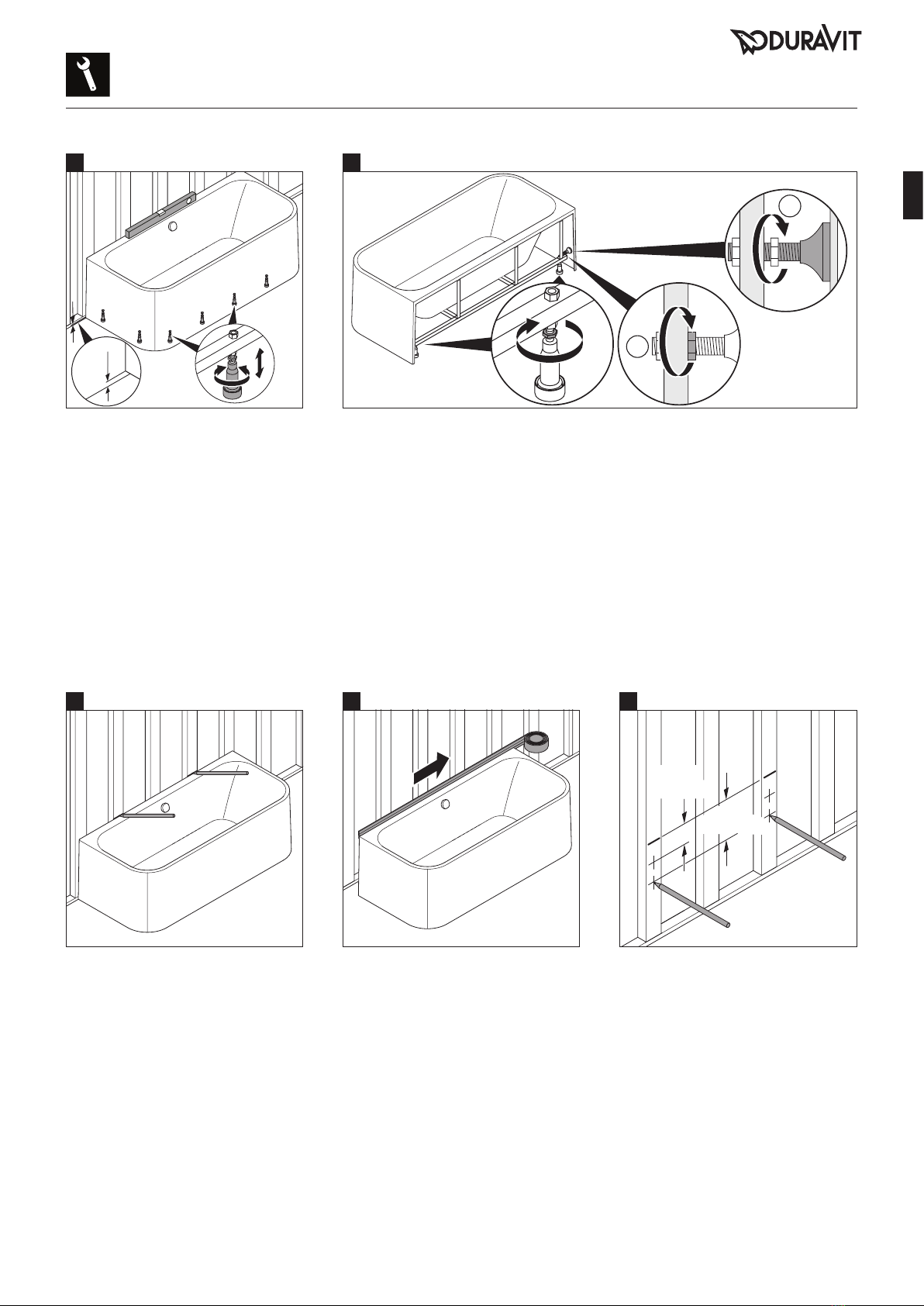 DURAVIT