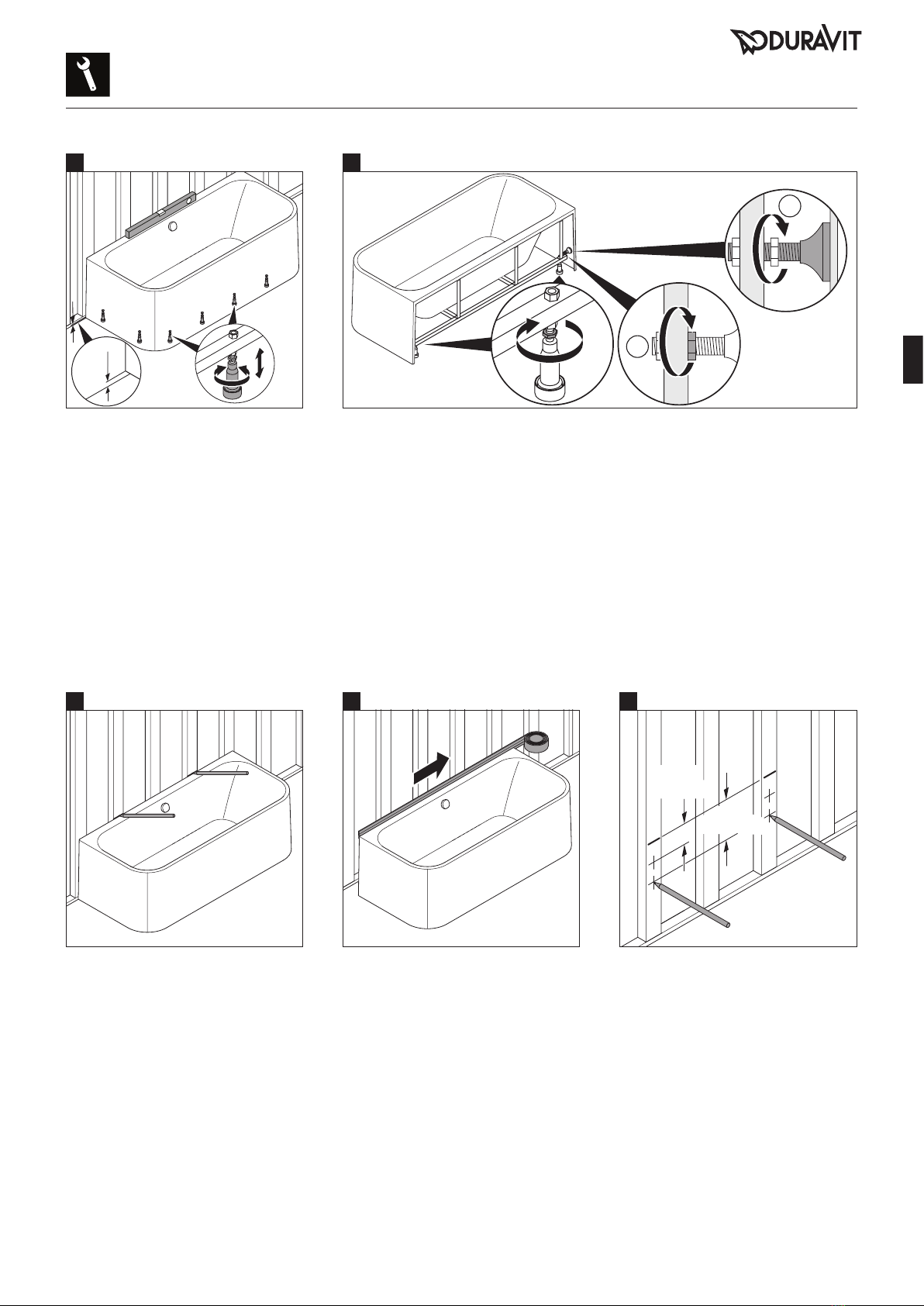 DURAVIT