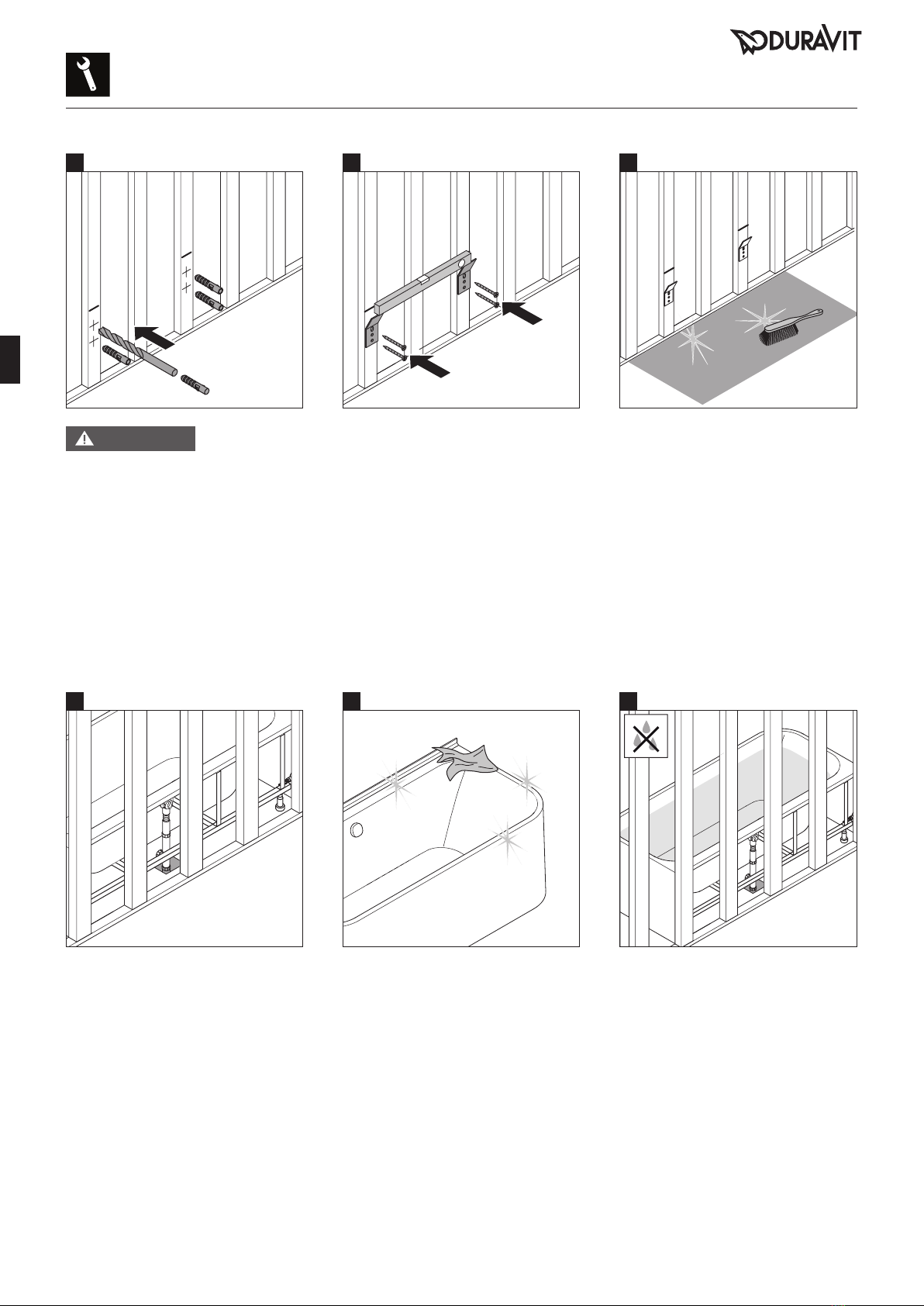 DURAVIT