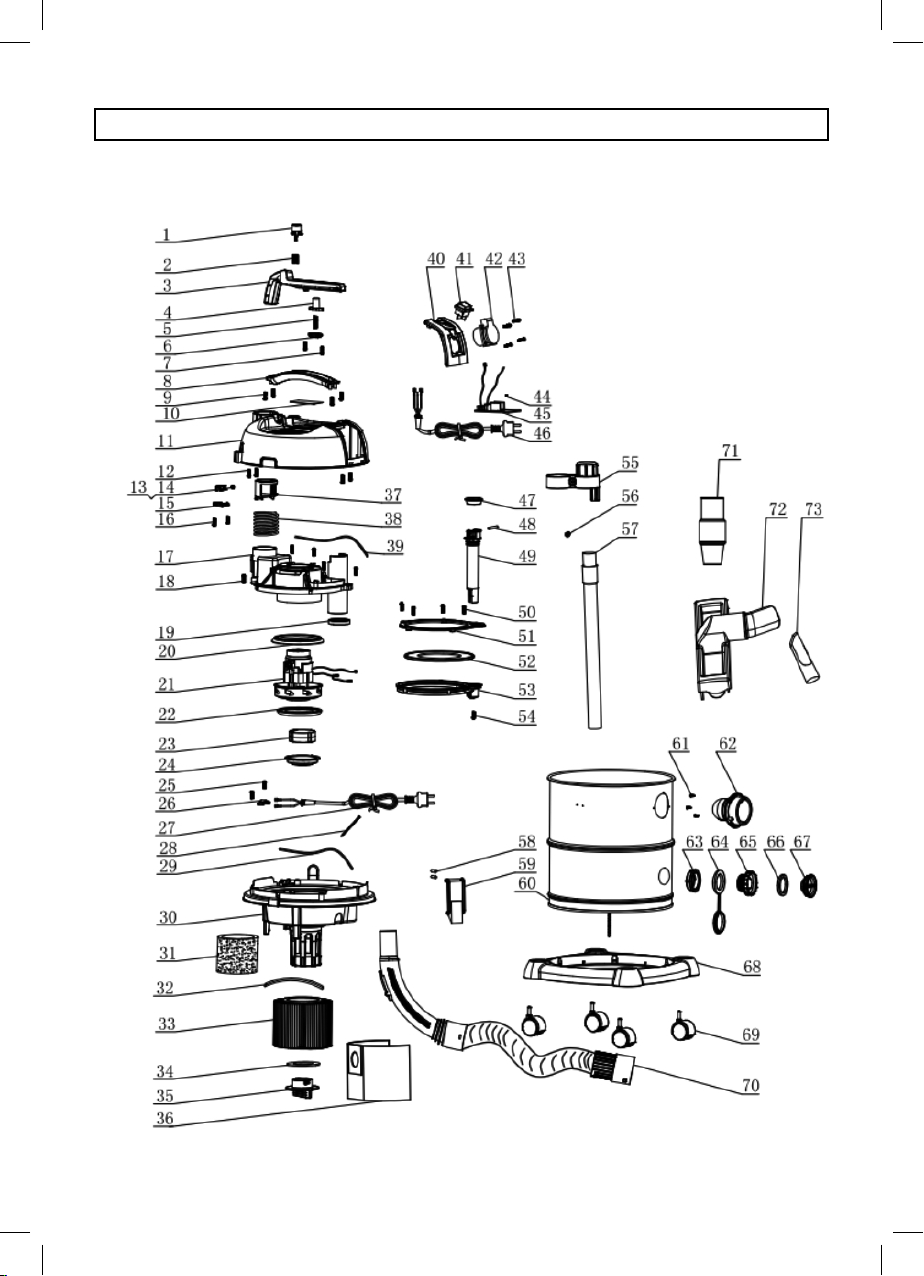 1
2
3
4
5
6
7
8
9
10
11
12
13
14
15
16
17
18
19
20
21
22
23
24
25
26
27
28
29
30
31
32
33
34
35
36
37
38
39
40
41
42
43
44
45
46
47
48
49
50
51
52
53
54
55
56
57
58
59
60
61
62
63
64
65
66
67
68
69
70
71
72
73