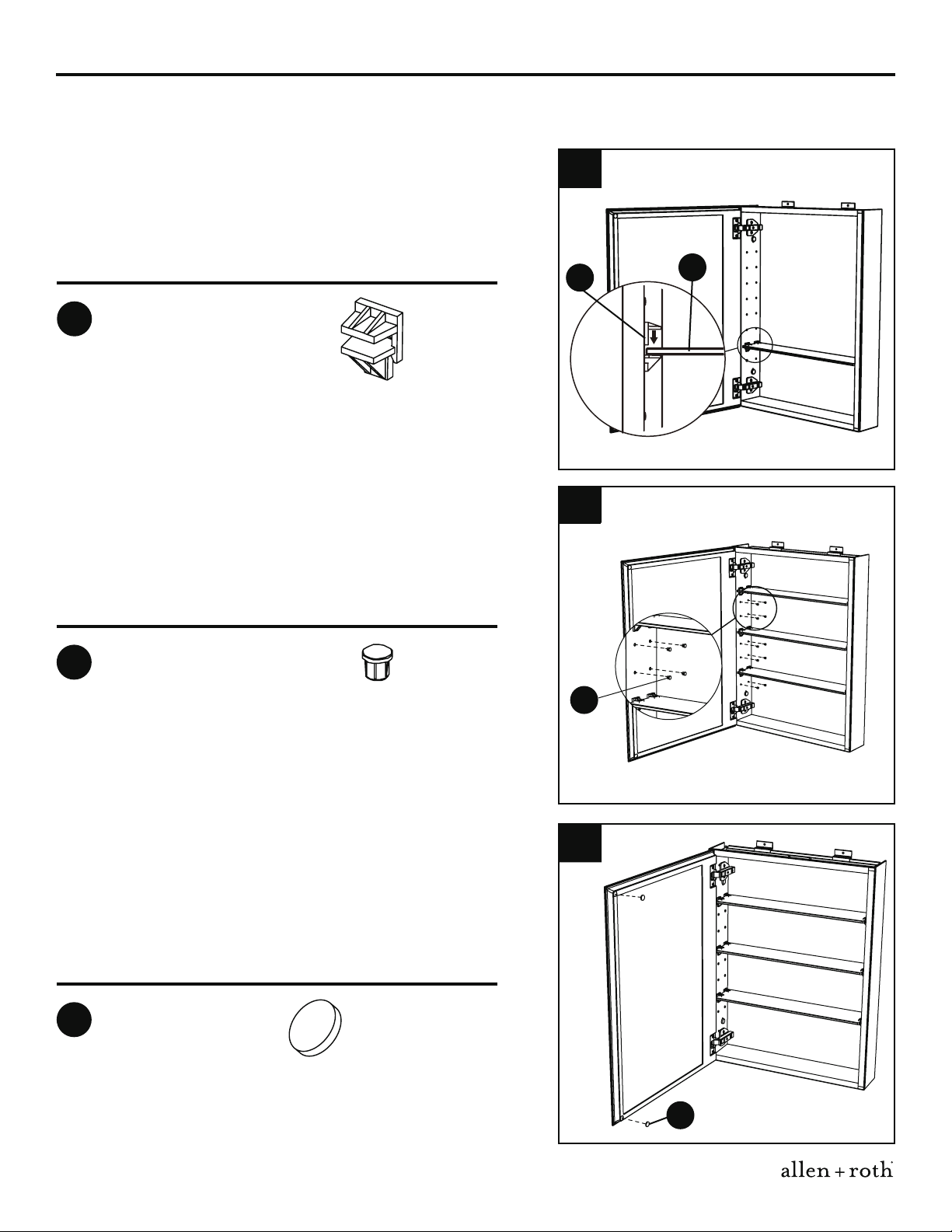 allen + roth