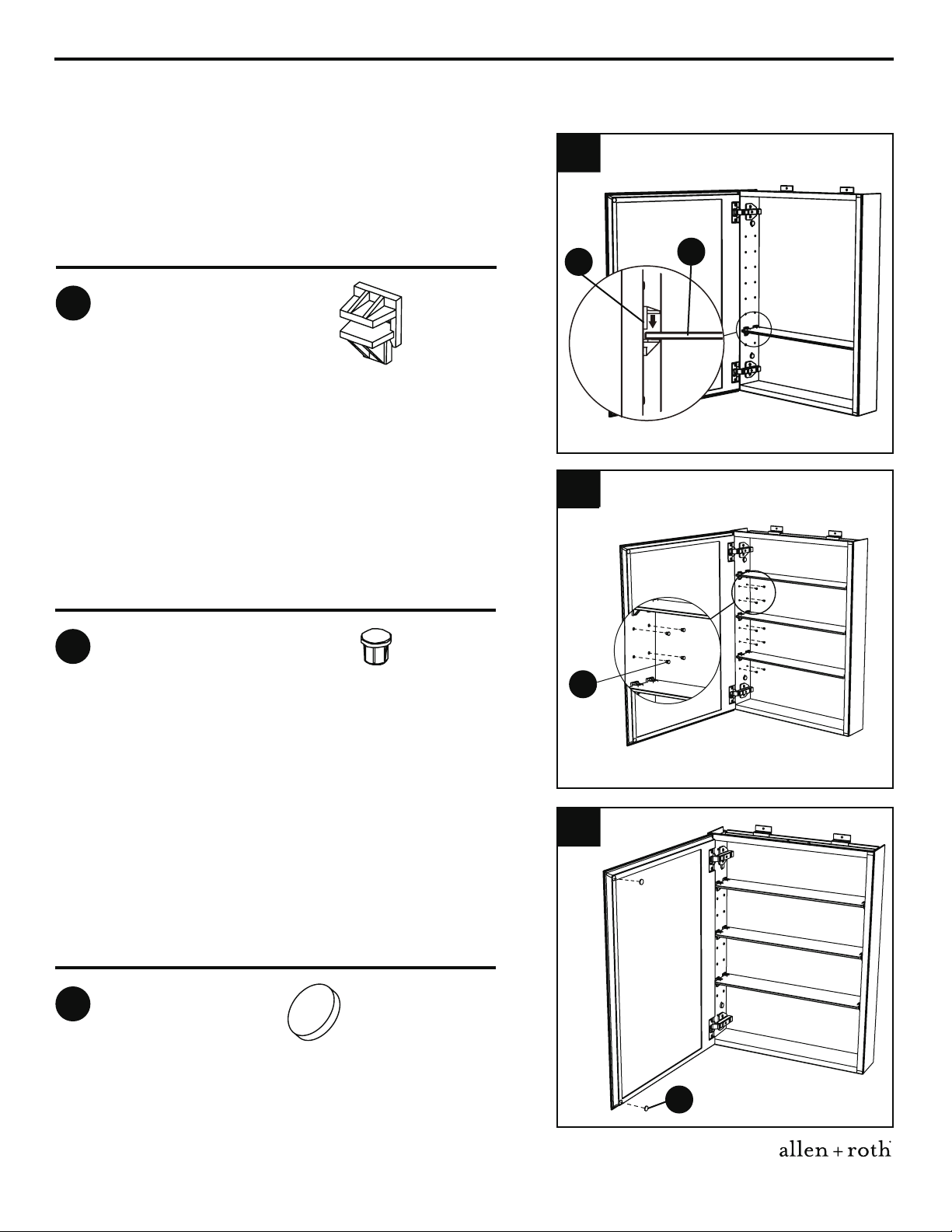 allen + roth