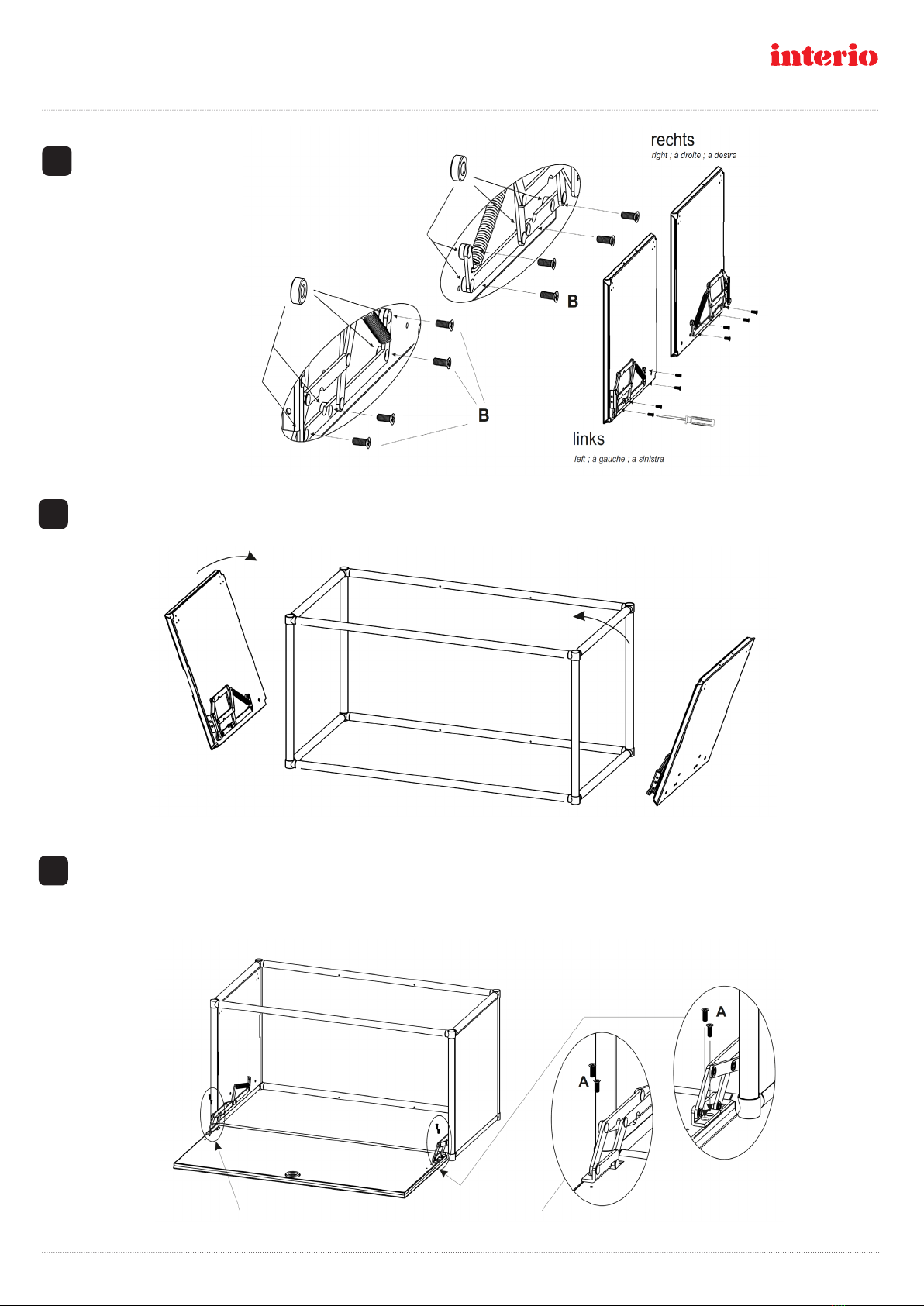 interio

rechts
right ; à droite ; a destra

B

B

links
left ; à gauche ; a sinistra

A

A