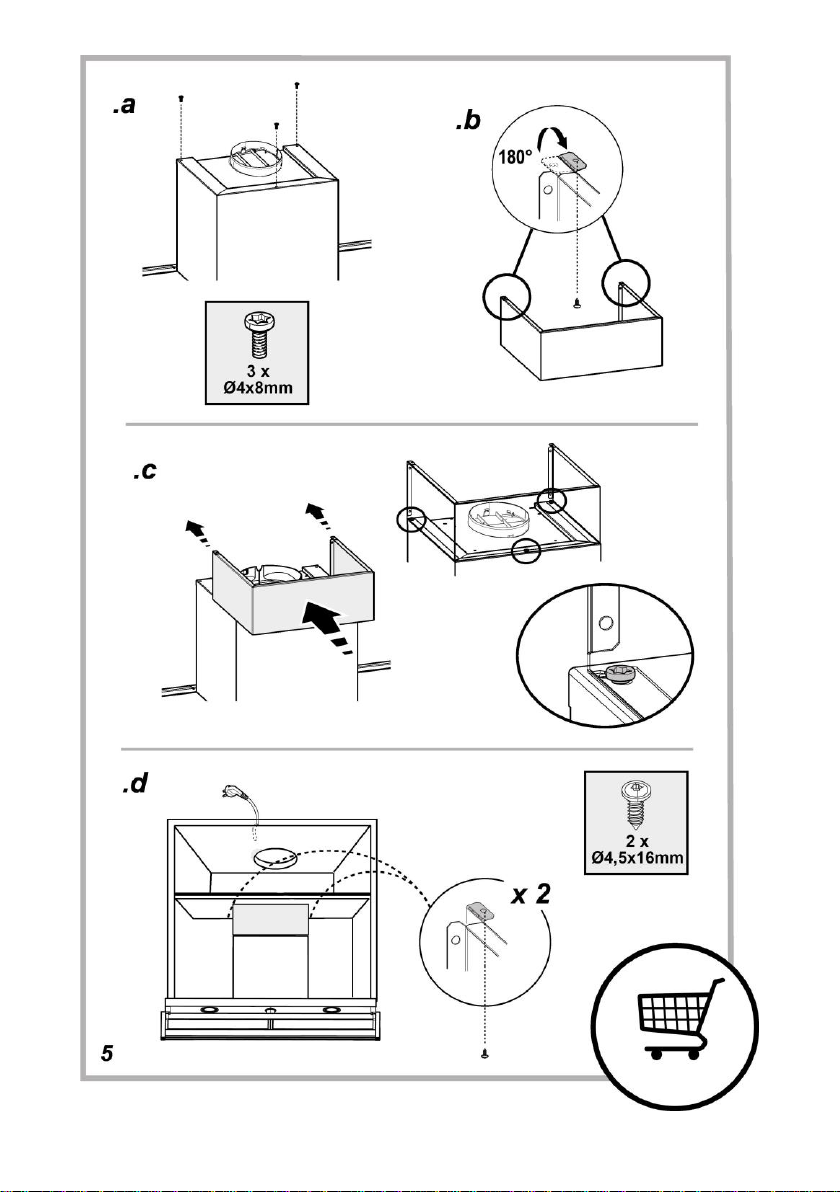 .a

3 x
Ø4x8mm

.b

180°

.c

.d

2 x
Ø4,5x16mm

x 2

5