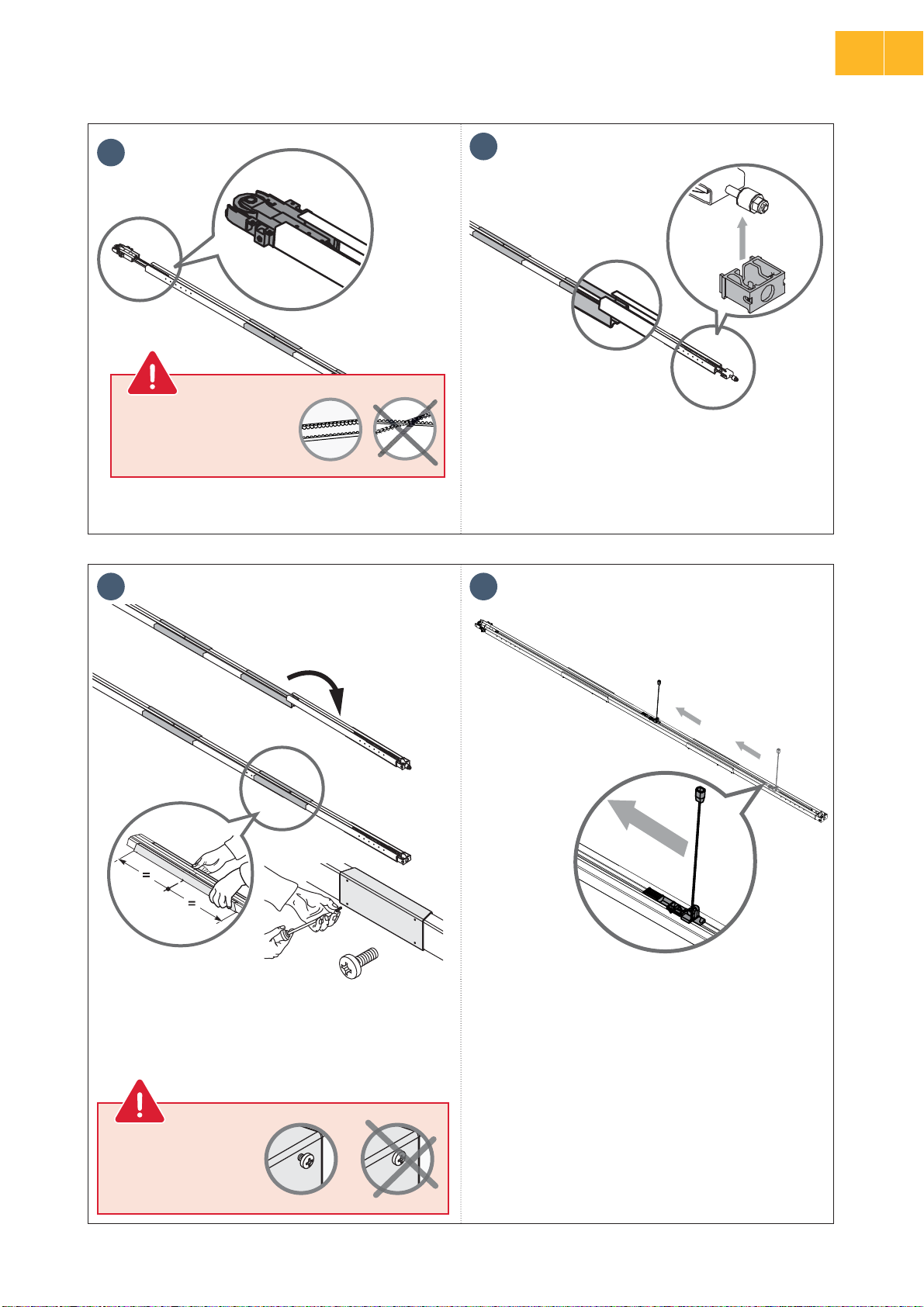 =
=