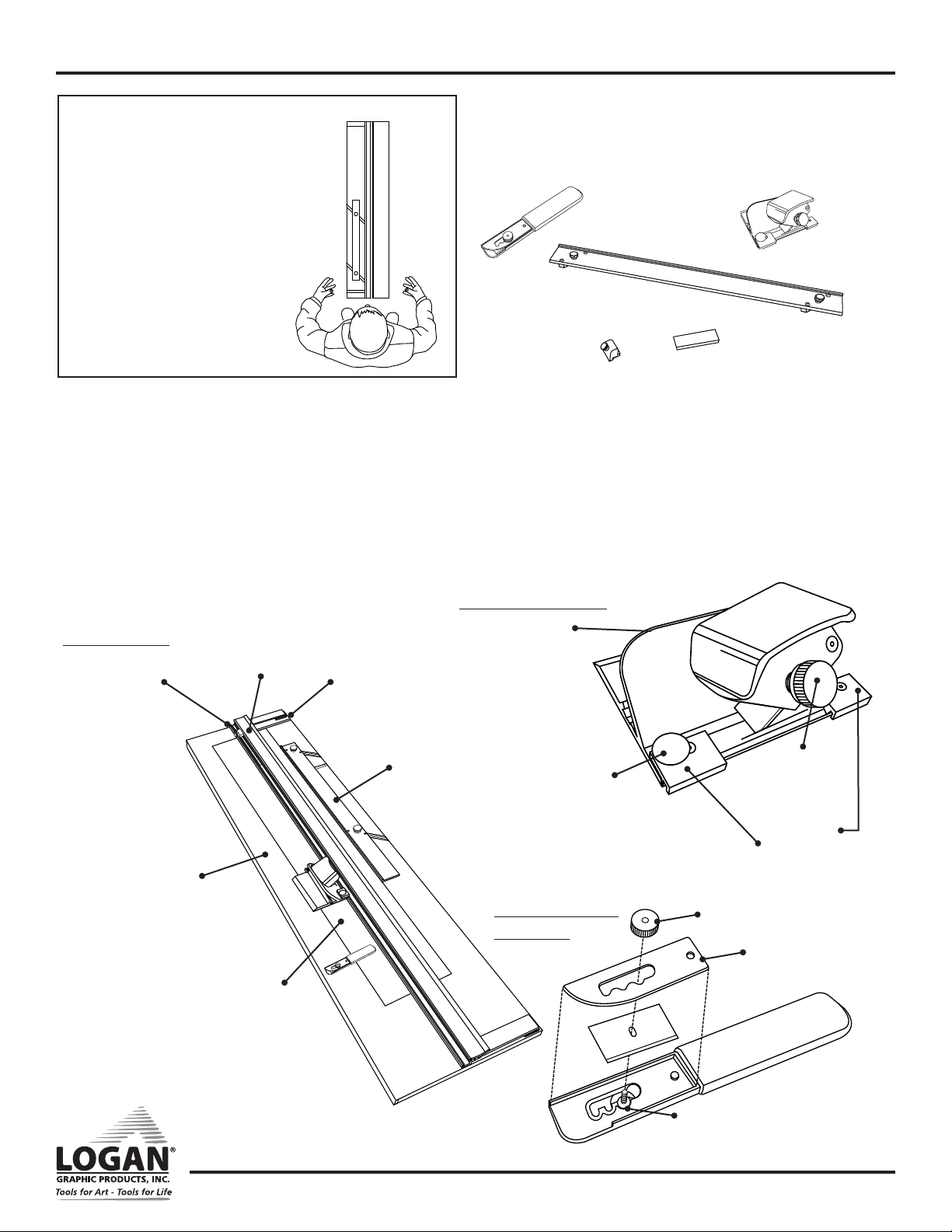 LOGAN®
GRAPHIC PRODUCTS, INC.
Tools for Art - Tools for Life