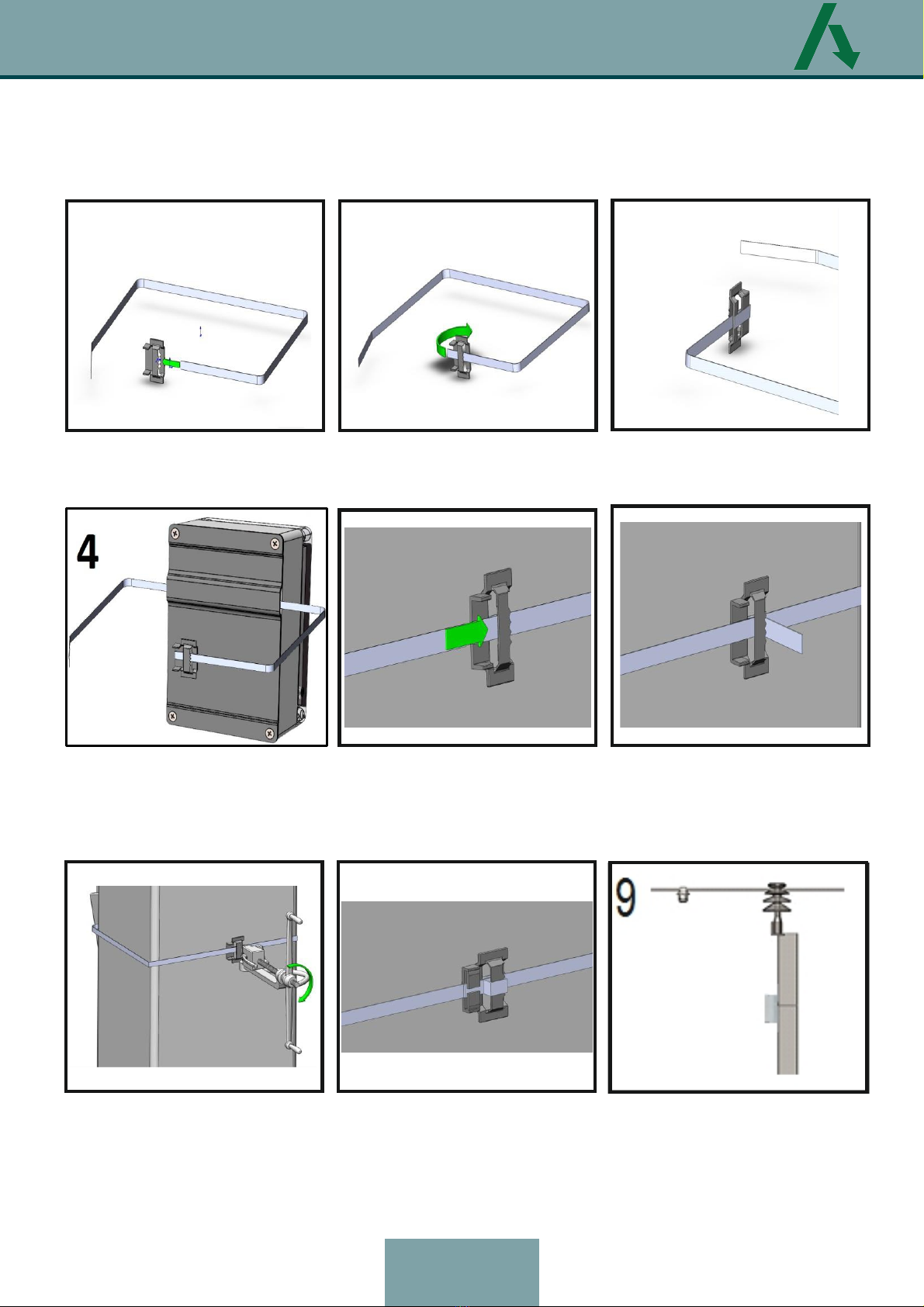 4

9