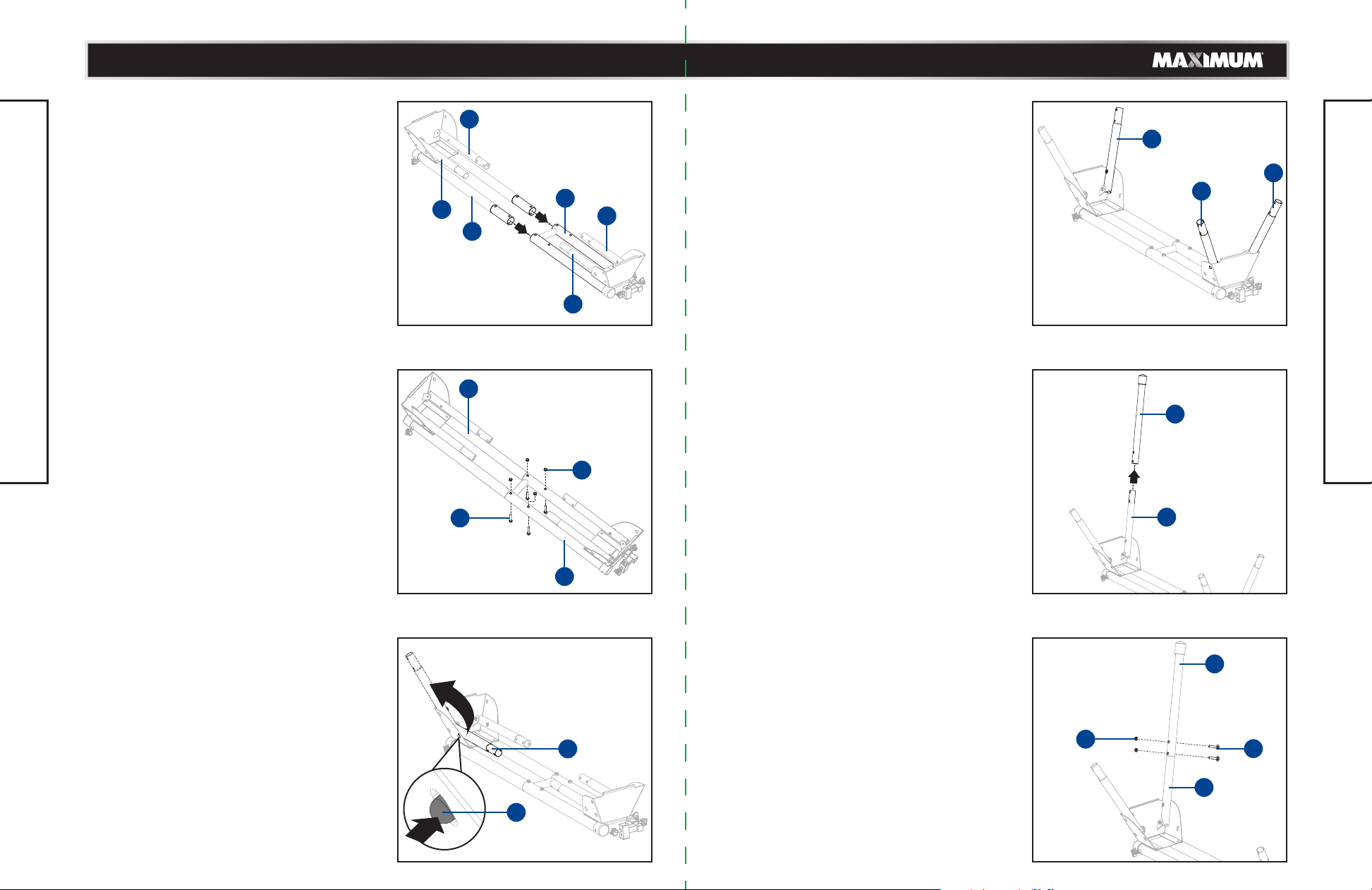 MAXIMUM