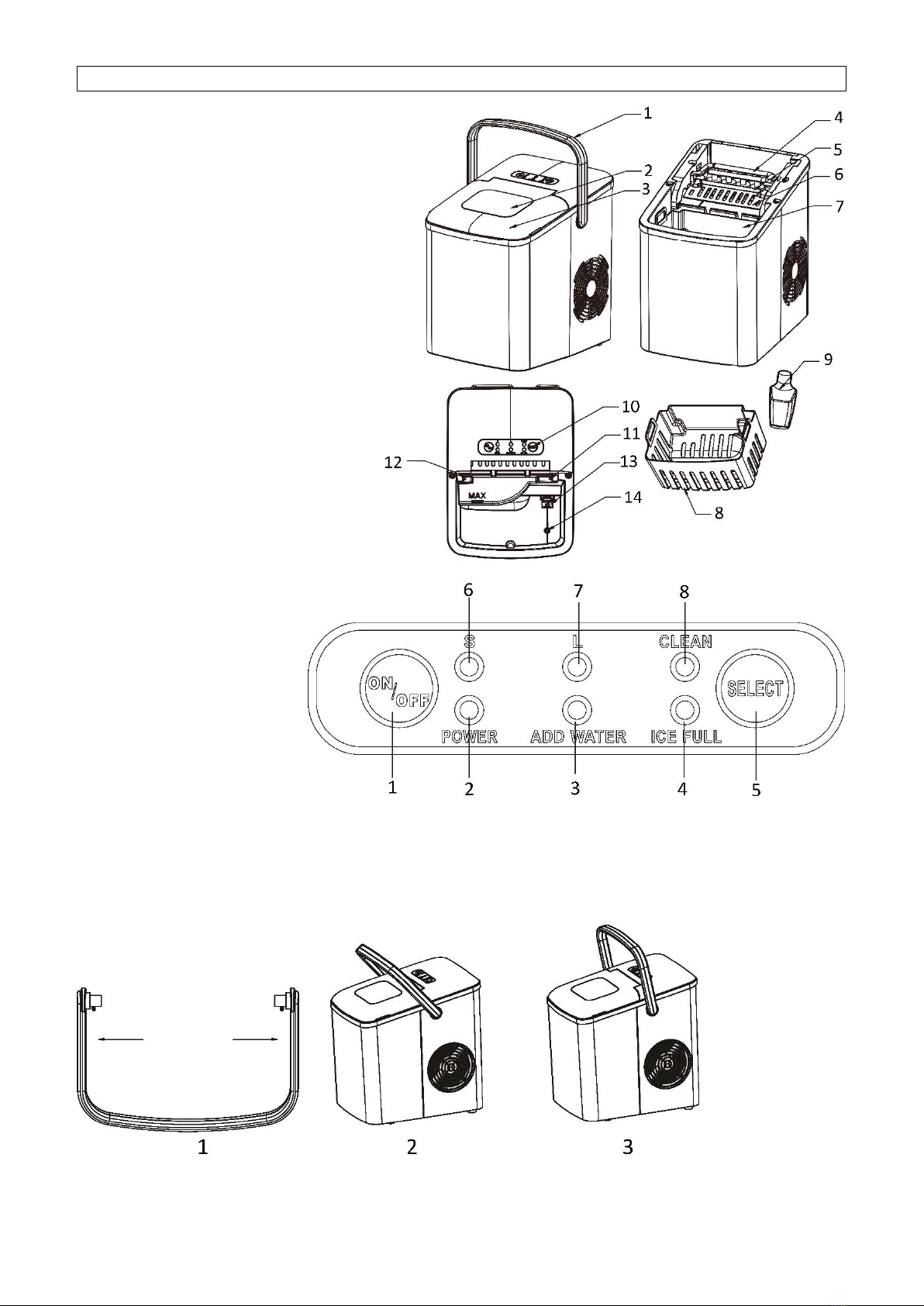 1
2
3
4
5
6
7
9
10
11
12
13
14
8
MAX

6
7
8
S
L
CLEAN
ON/OFF
SELECT
POWER
ADD WATER
ICE FULL
1
2
3
4
5

1
2
3