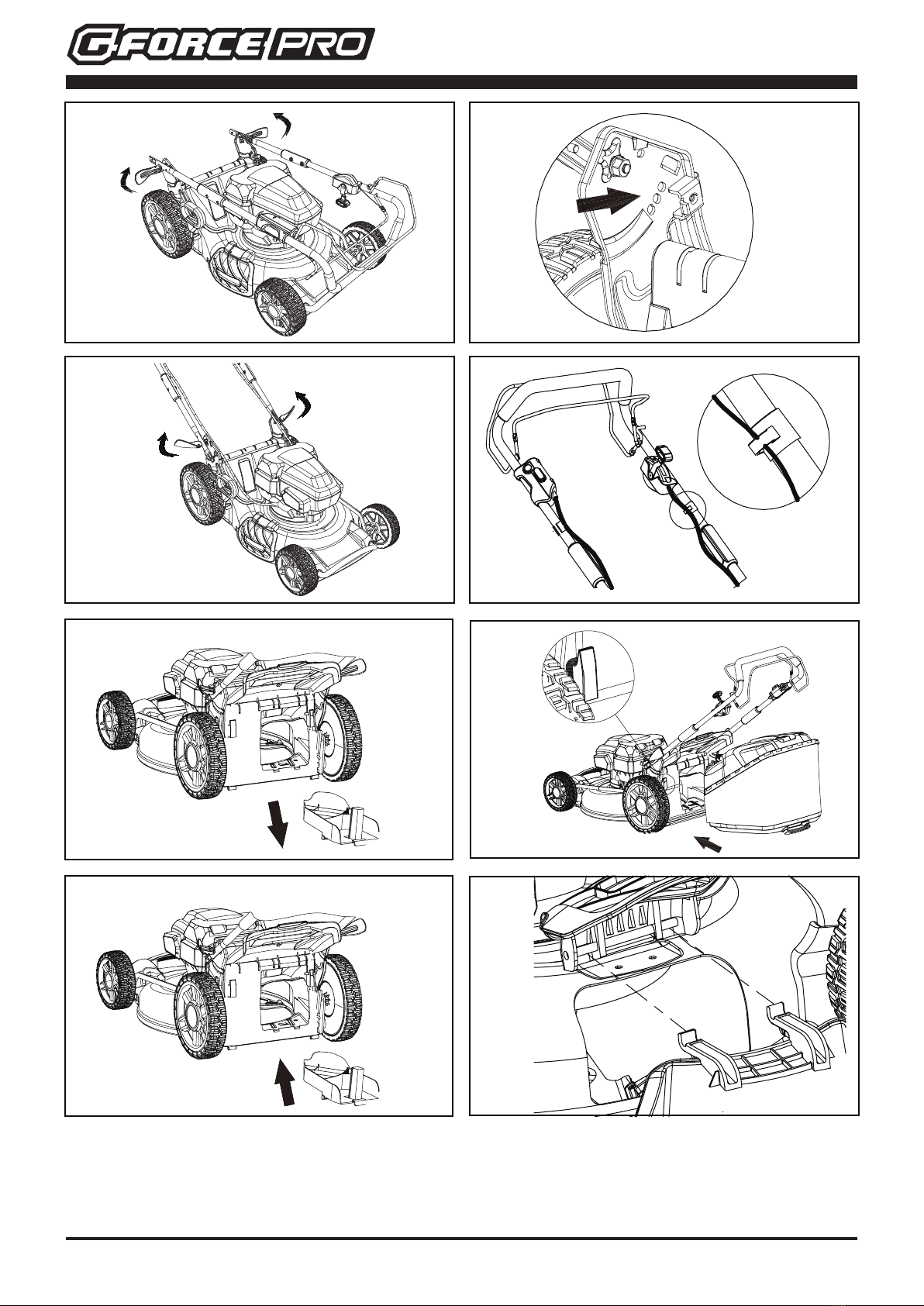 G-FORCE PRO