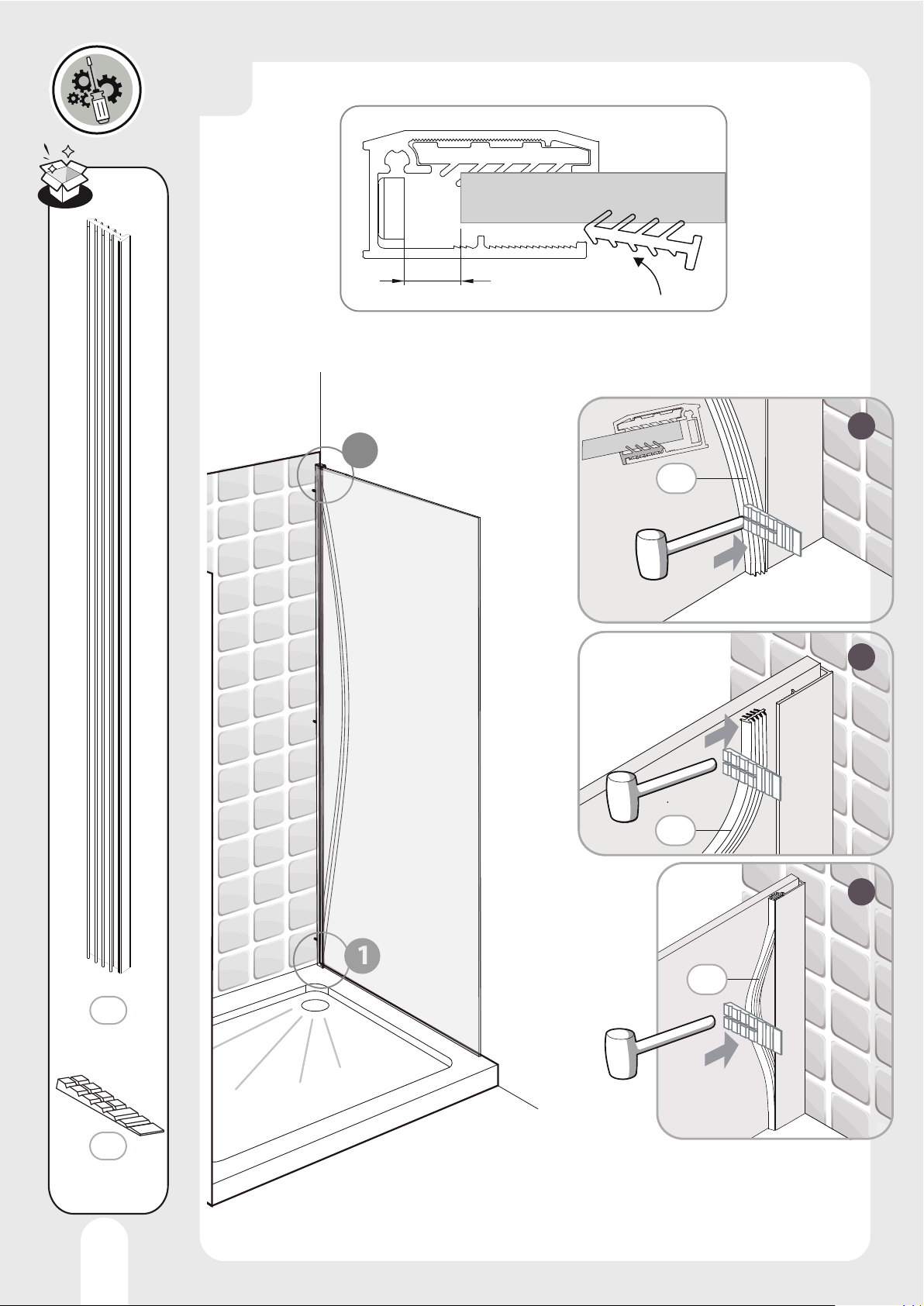 1