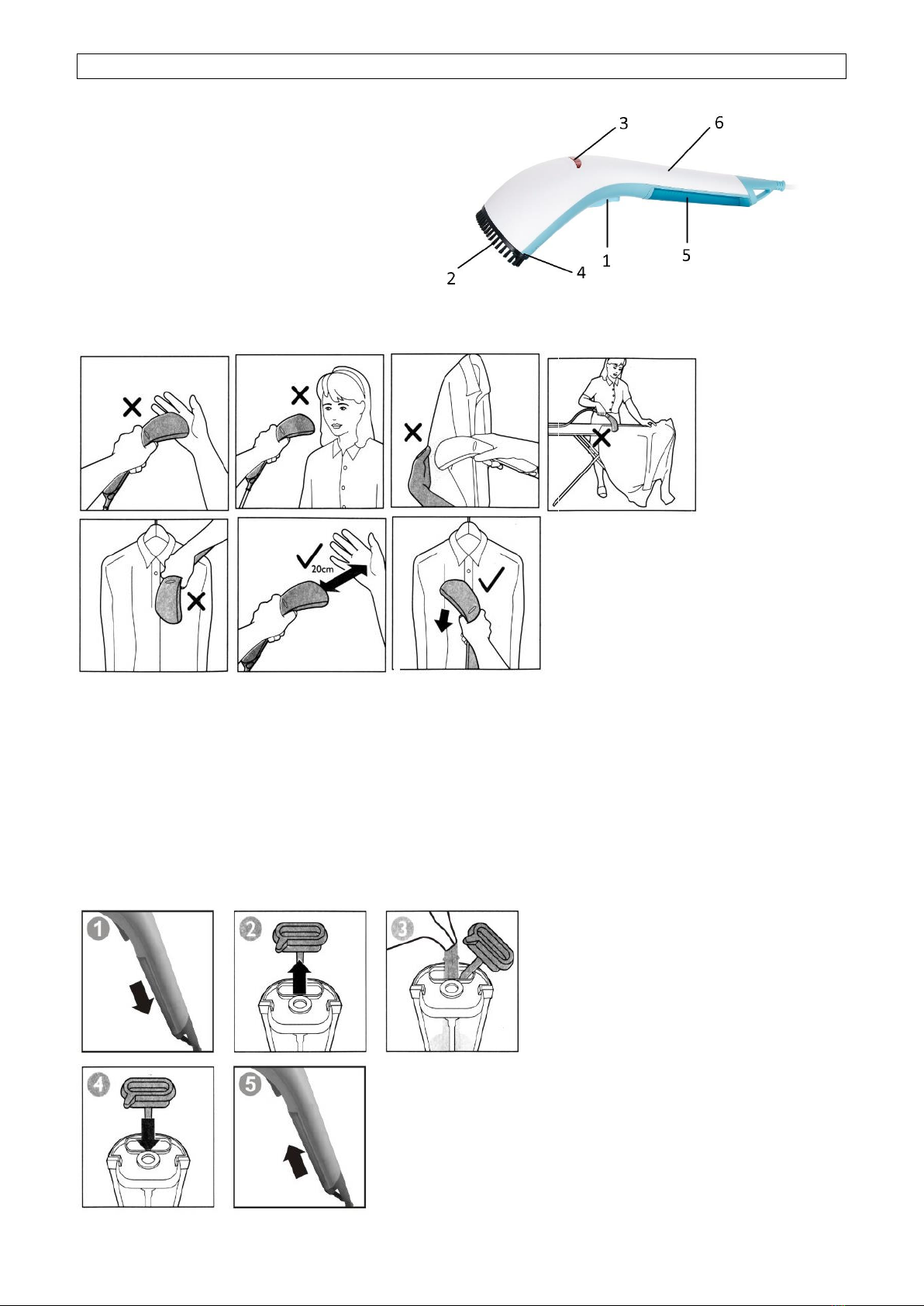 3
6
2
4
1
5

20cm

1
2
3
4
5