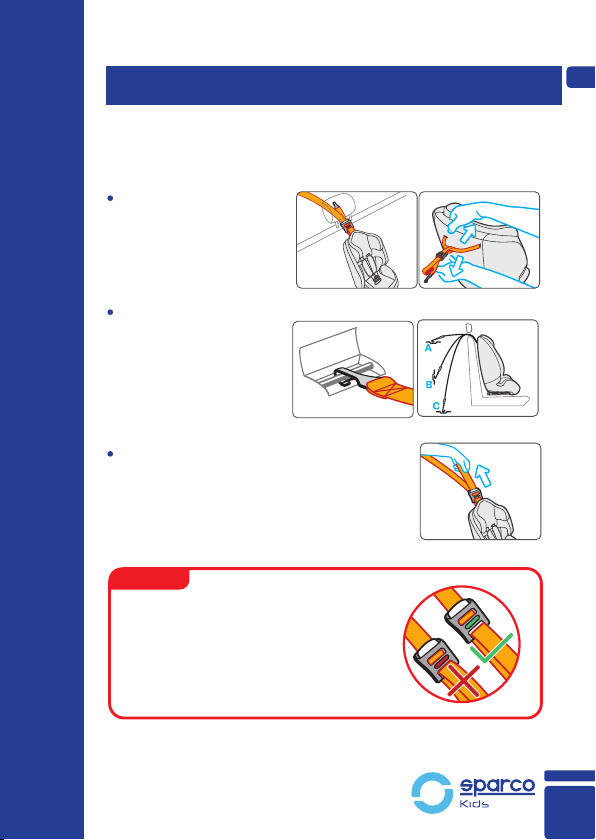 A

B

C

sparco
Kids