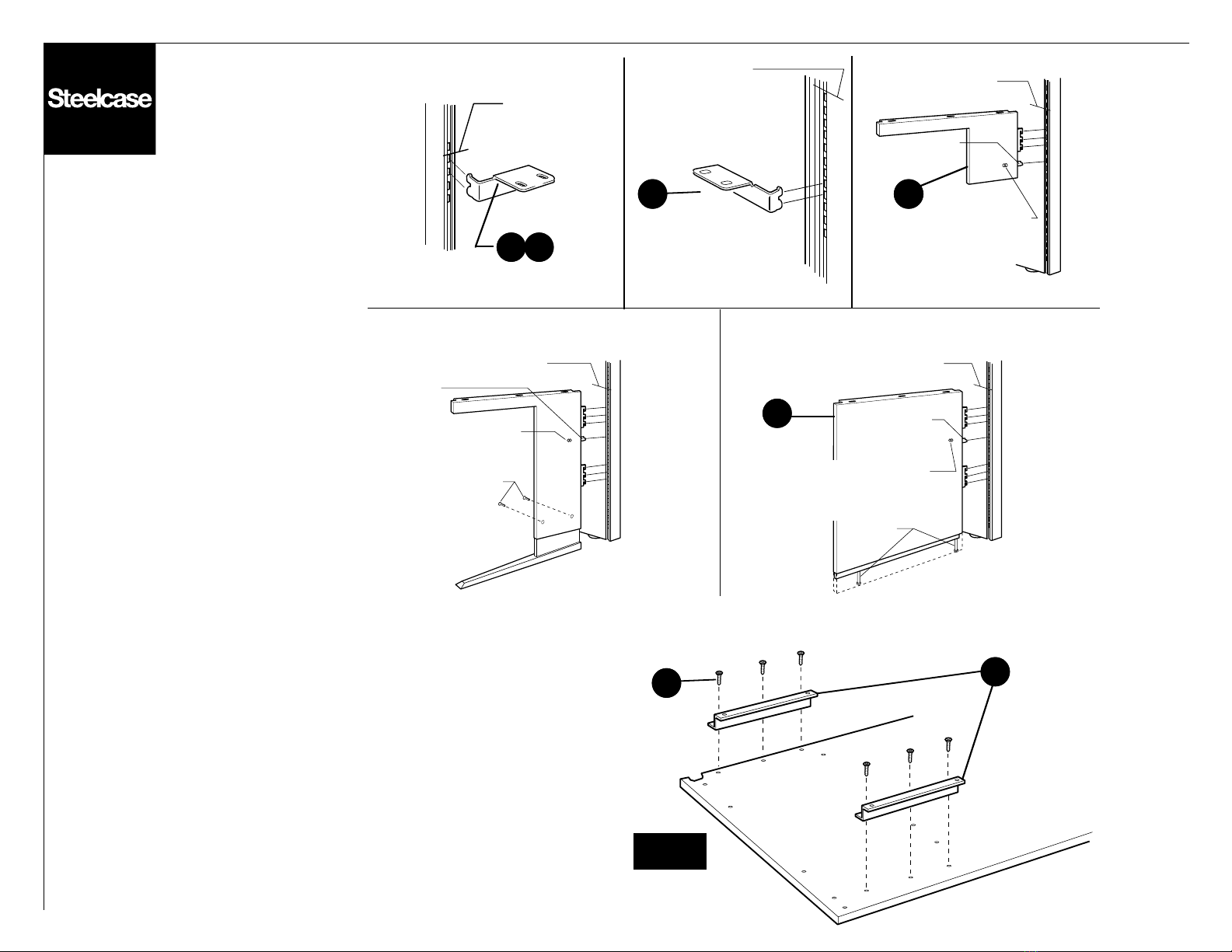 Steelcase