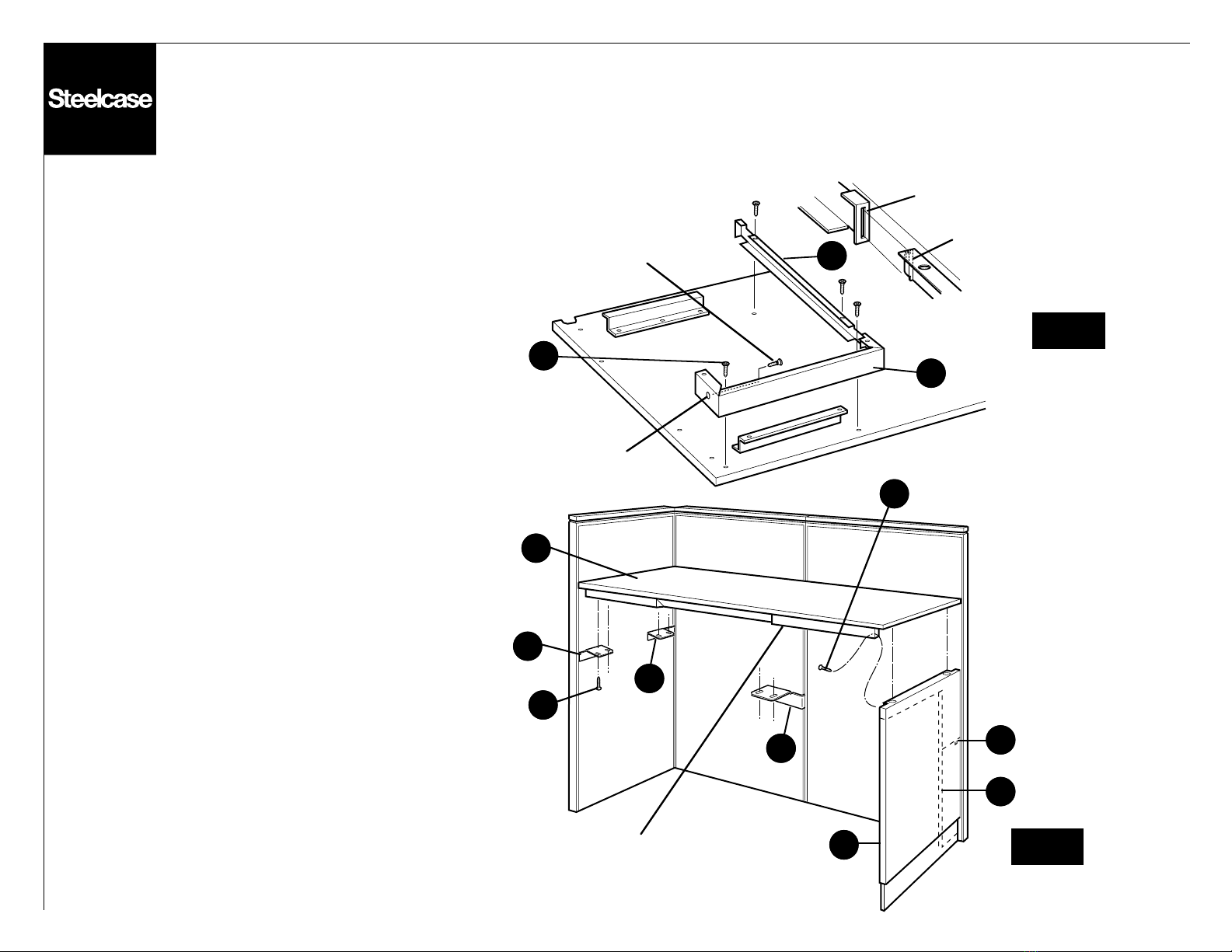 Steelcase