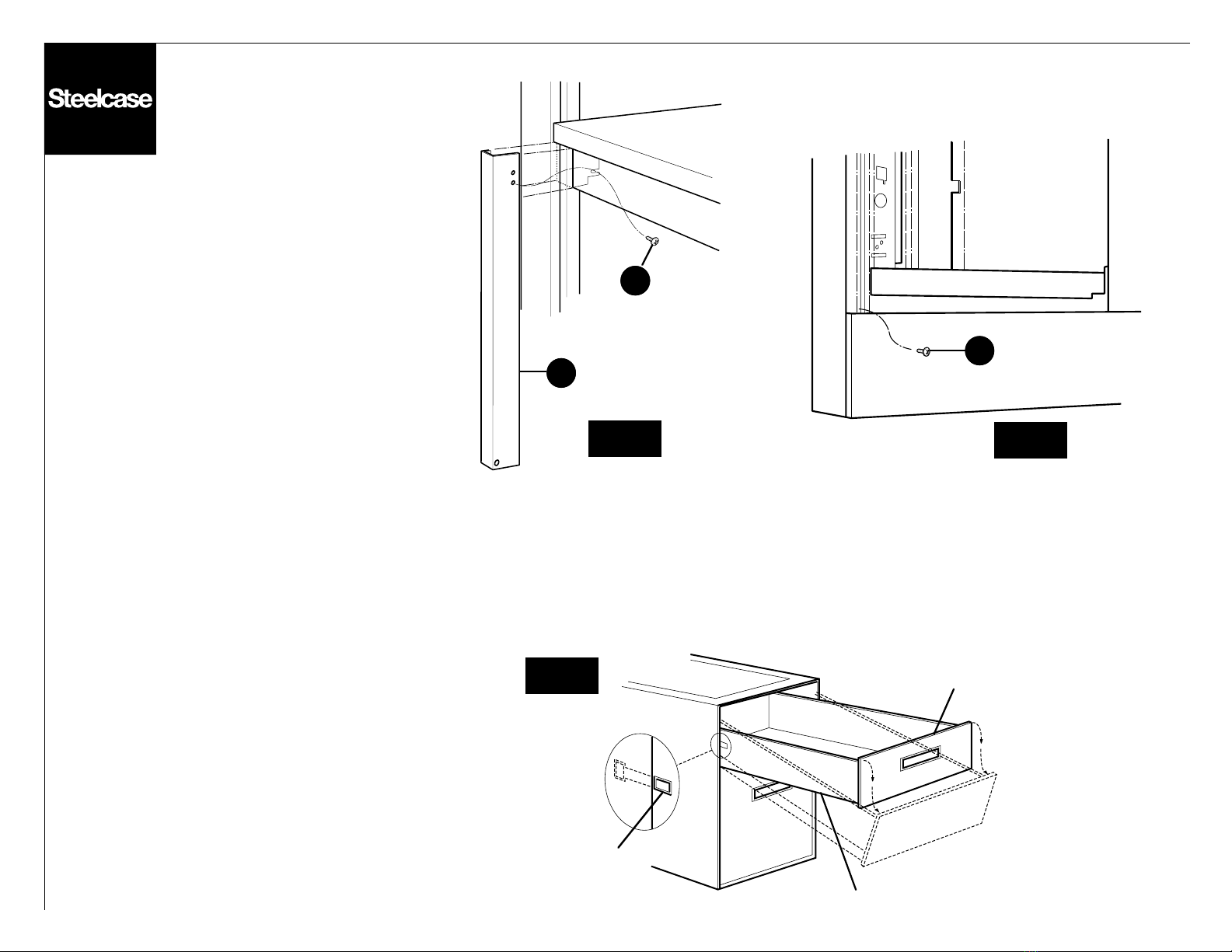 Steelcase