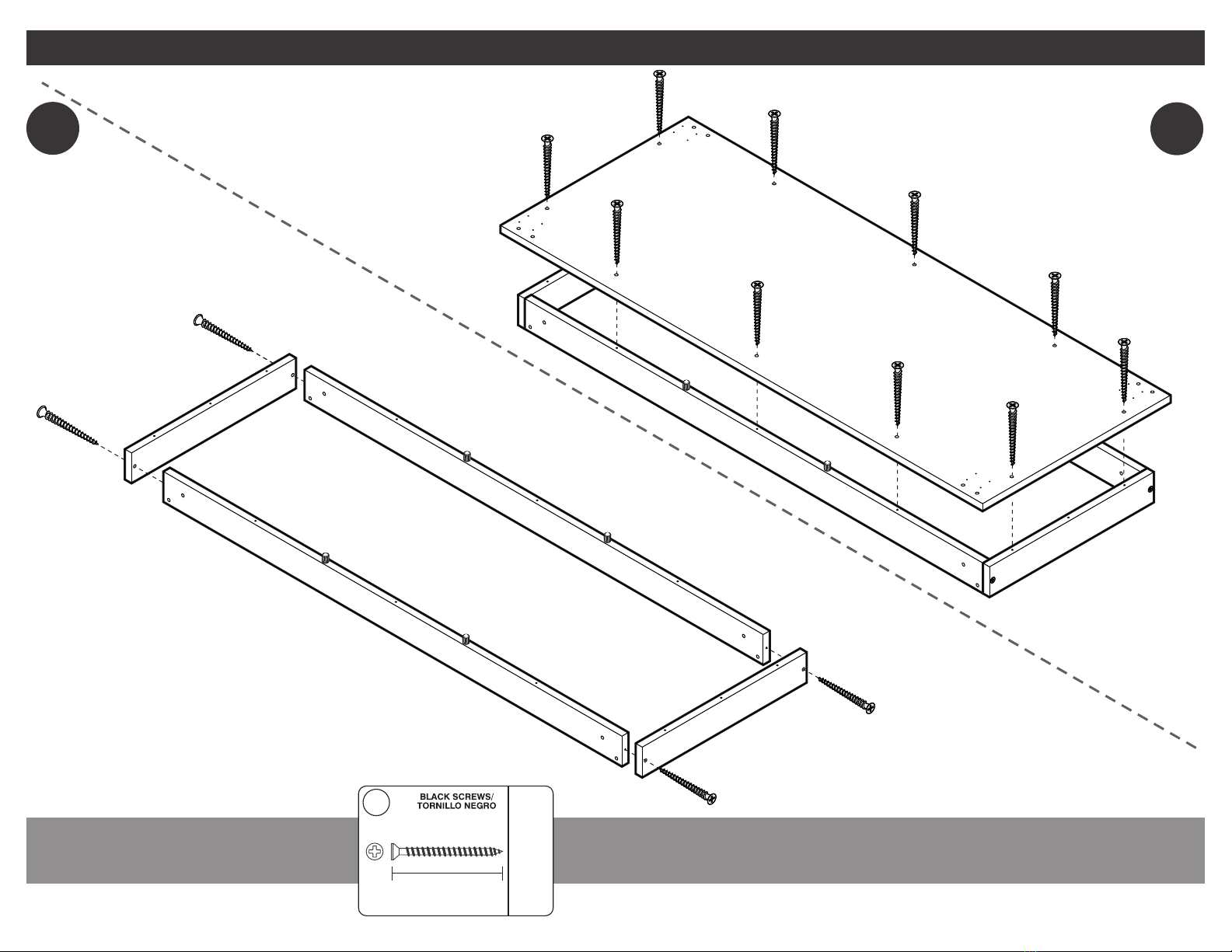 BLACK SCREWS/
TORNILLO NEGRO