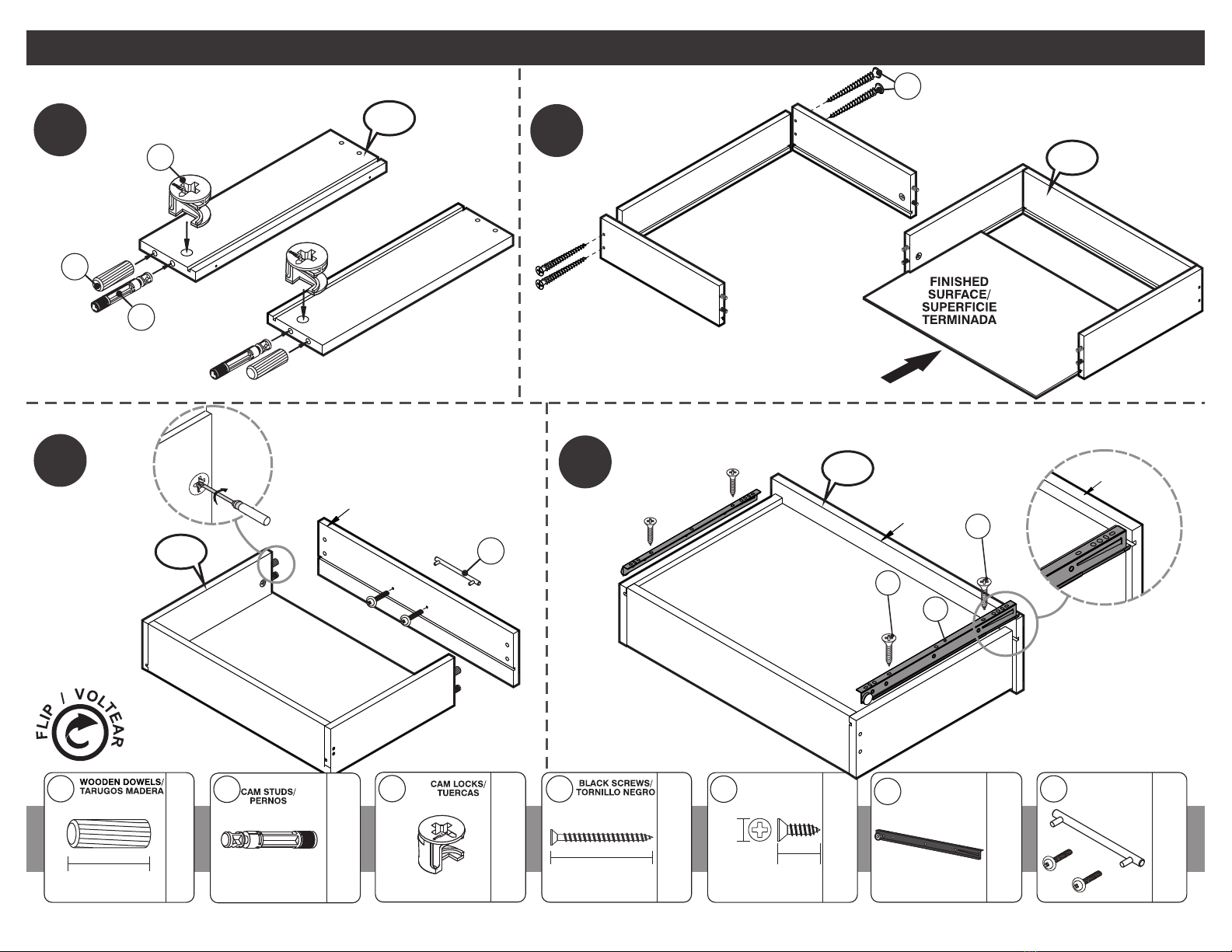 FINISHED SURFACE/ SUPERFICIE TERMINADA

FLIP / VOLTEAR

WOODEN DOWELS/ TARUGOS MADERA

CAM STUDS/ PERNOS

CAM LOCKS/ TUERCAS

BLACK SCREWS/ TORNILLO NEGRO