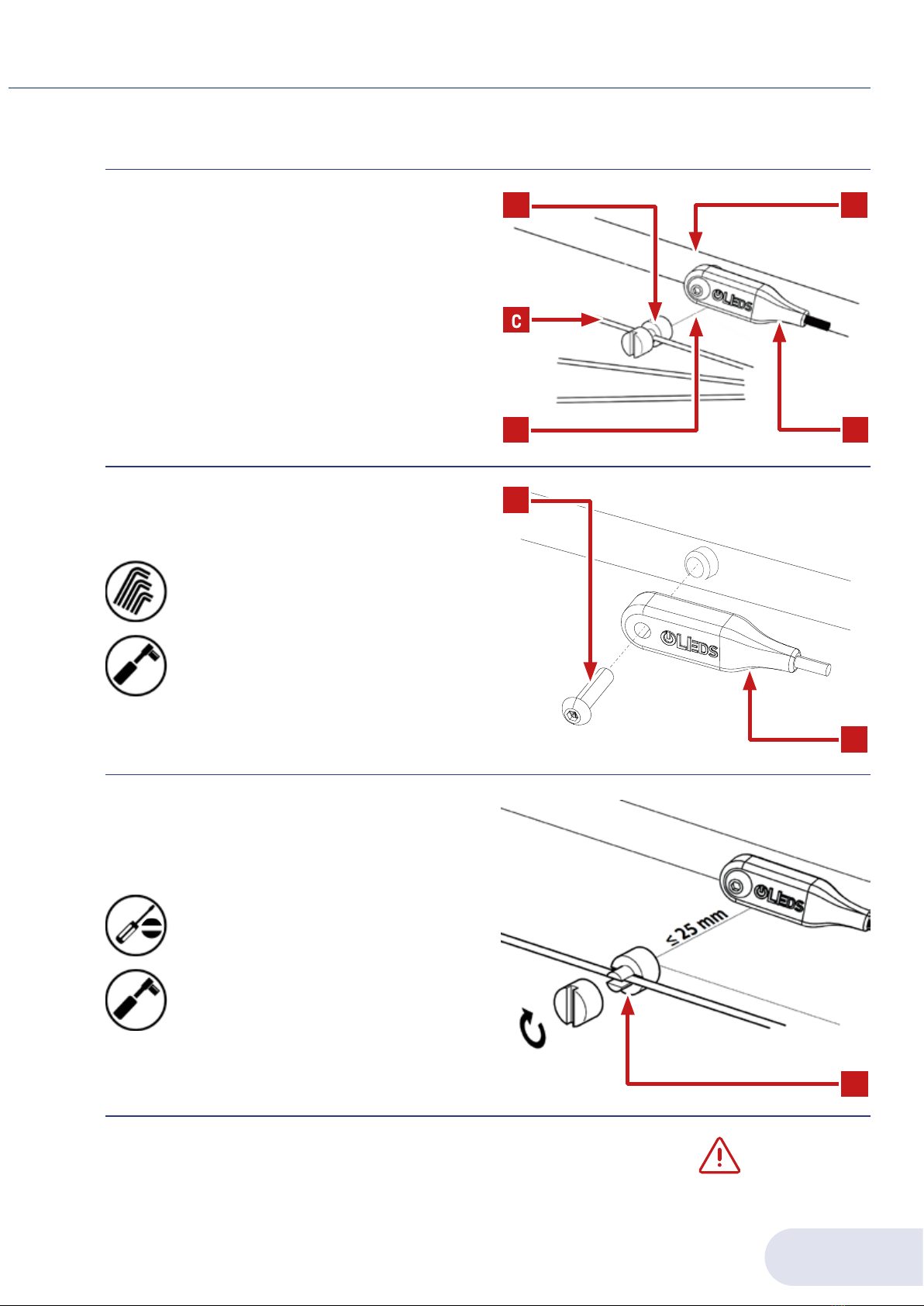 C

LEDS

LEDS

LEDS

≤ 25 mm