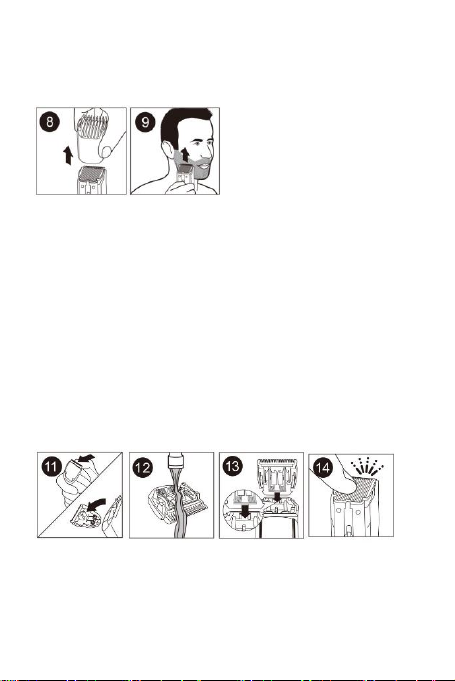 8

9

11

12

13

14