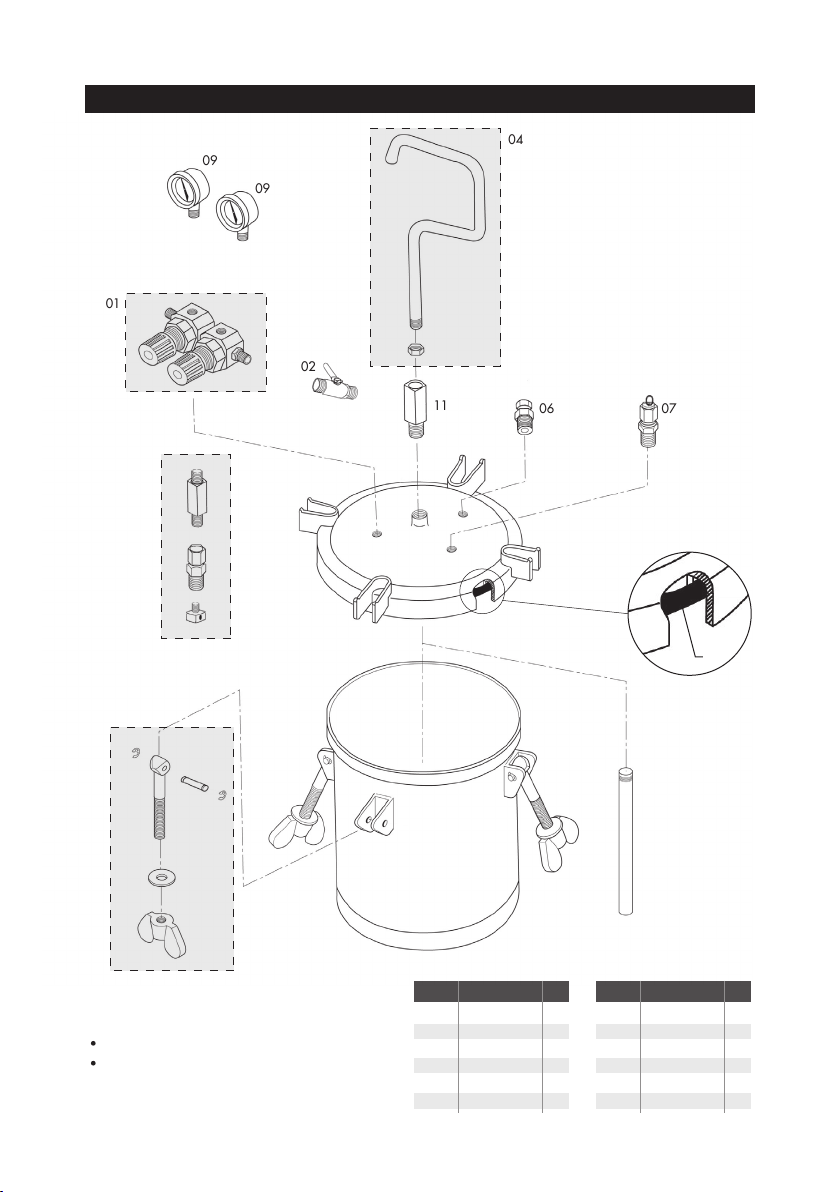 09
09
04
01
02
11
06
07