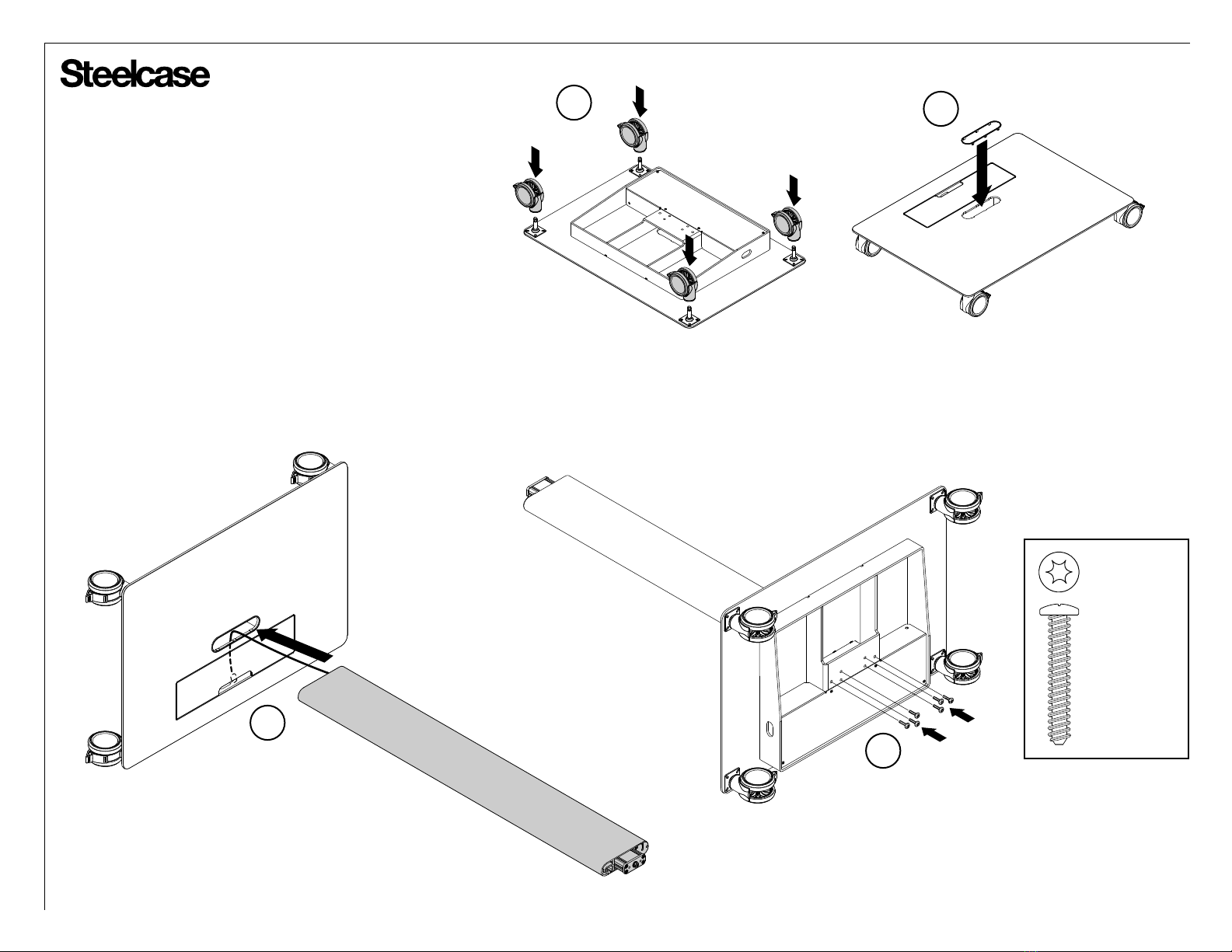 Steelcase