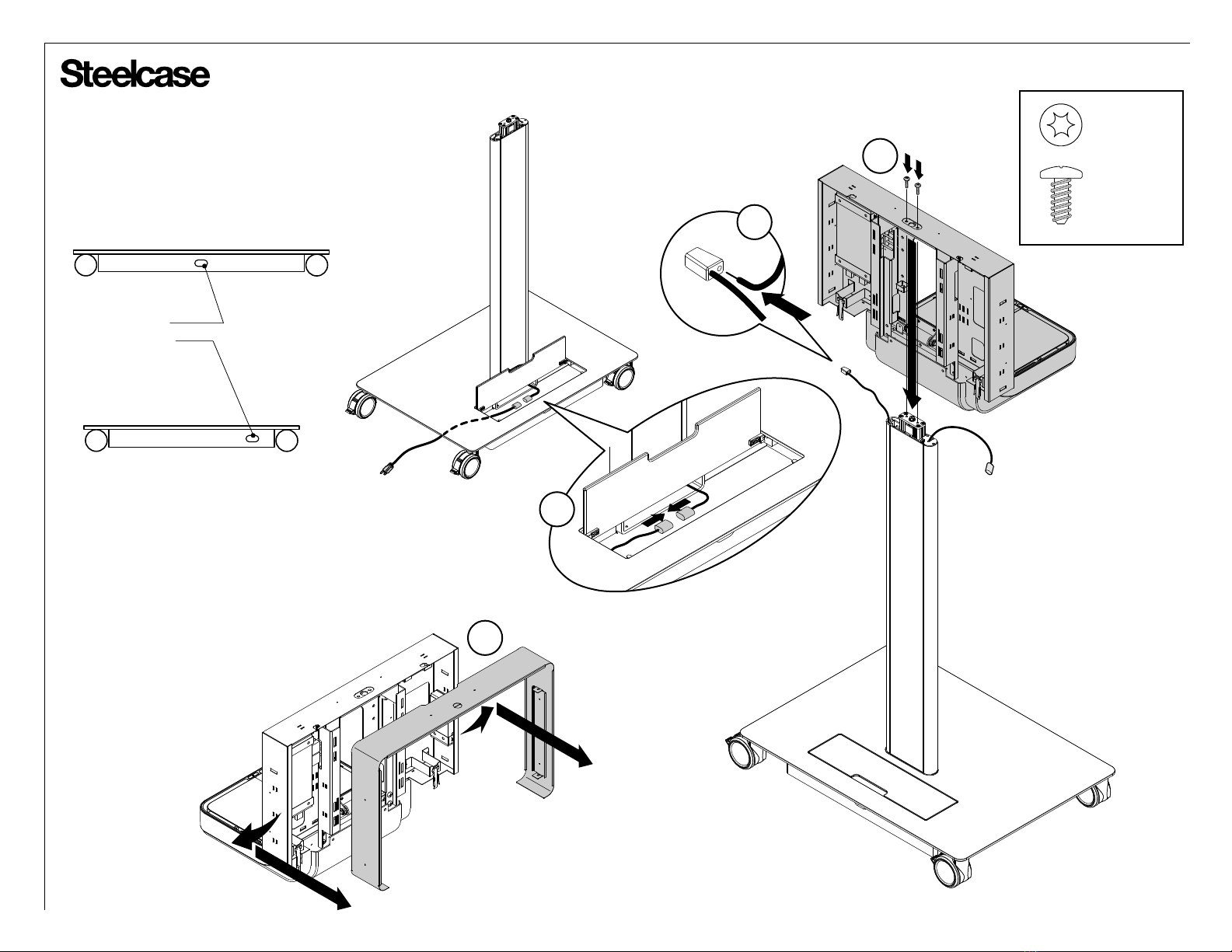 Steelcase