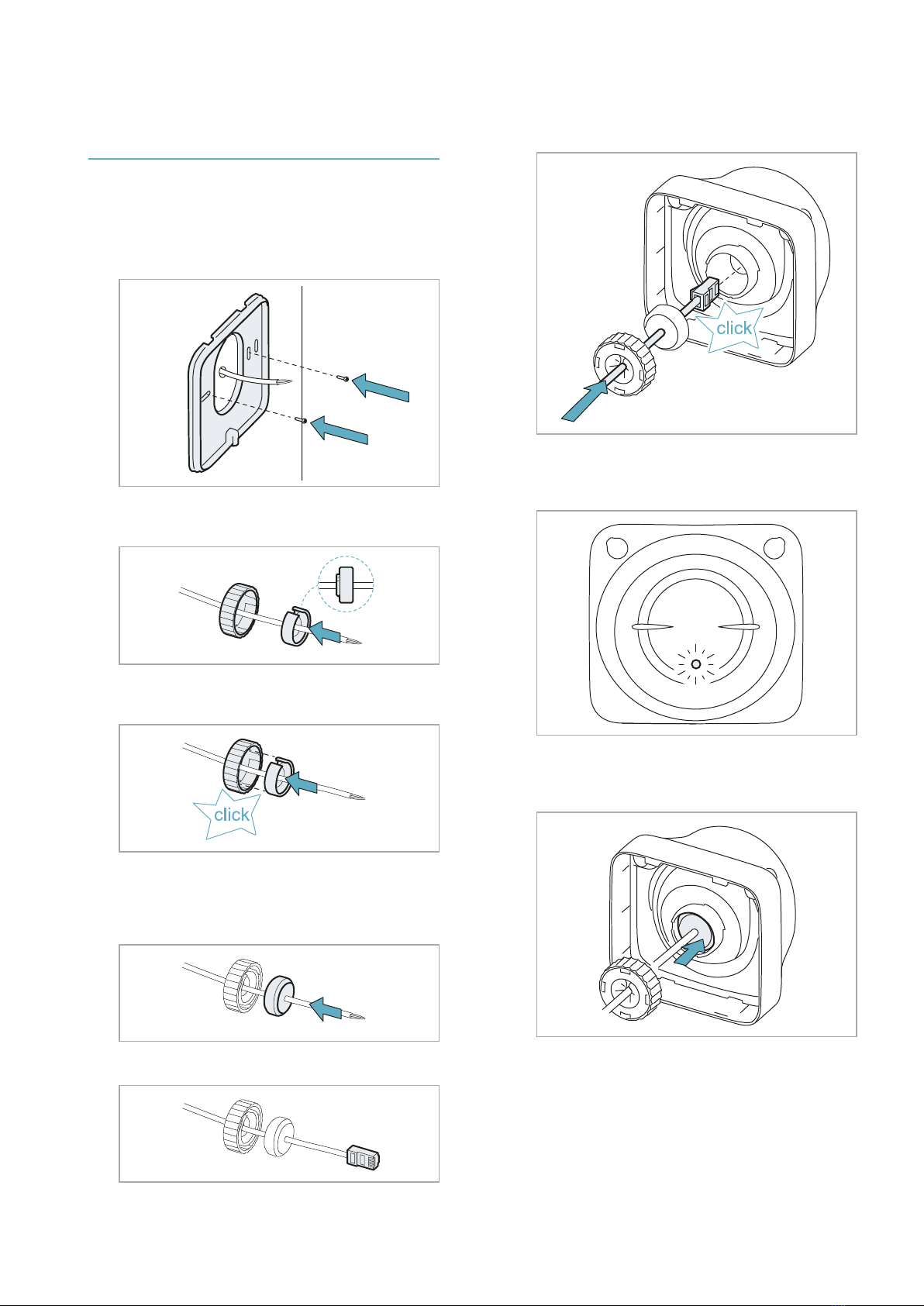 click

click