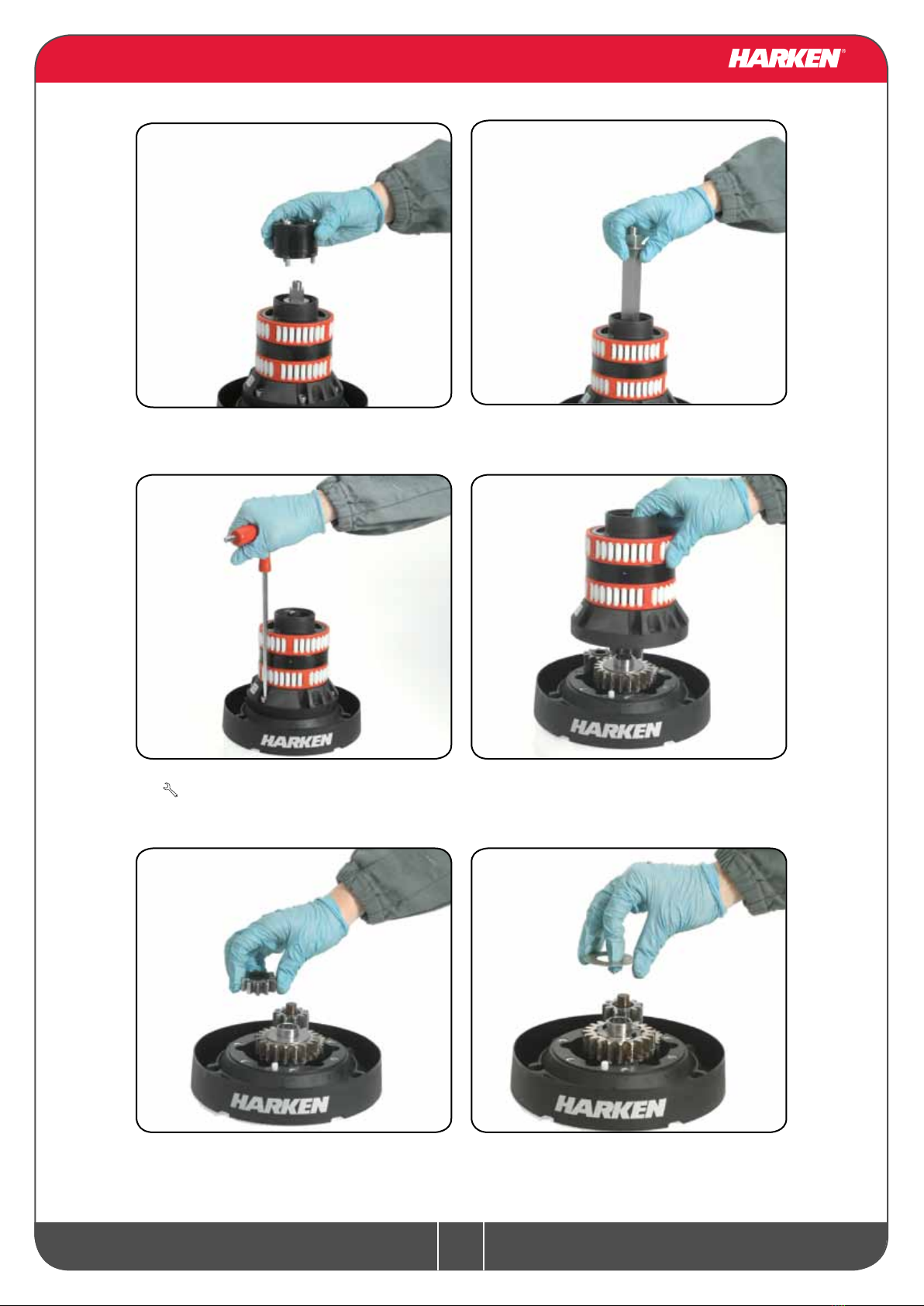 HARKEN®

HARKEN

HARKEN

HARKEN

HARKEN