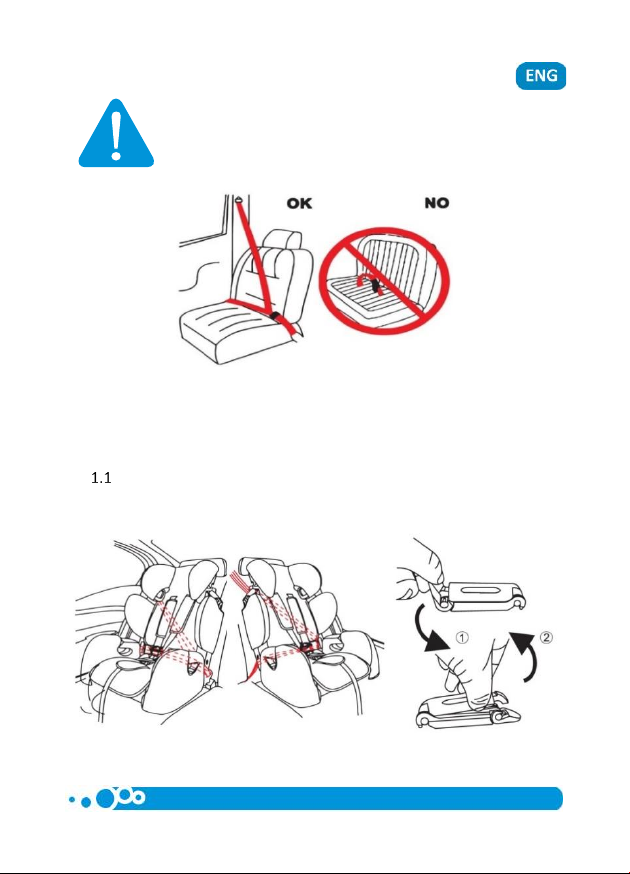 ENG

OK

NO

1.1

①

②