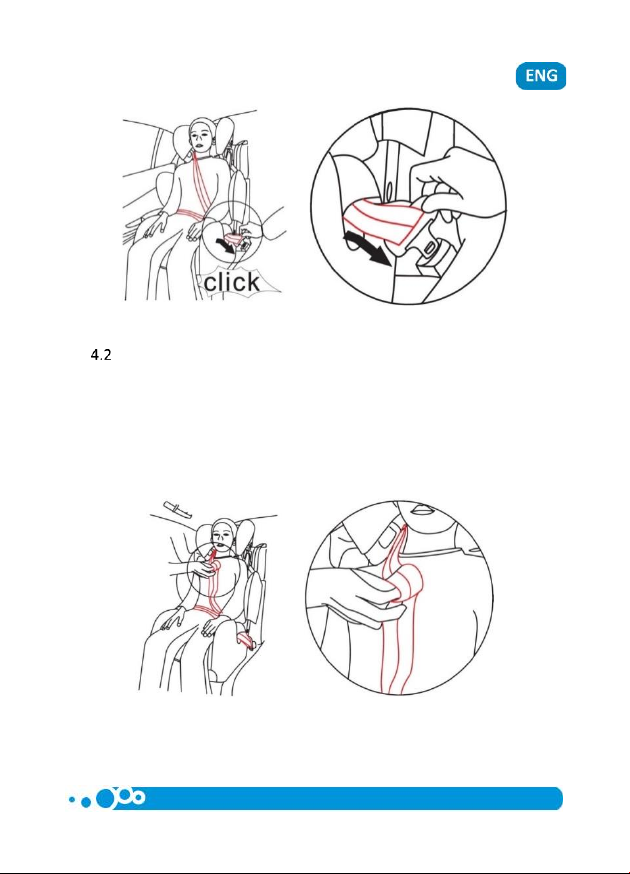 ENG

click

4.2