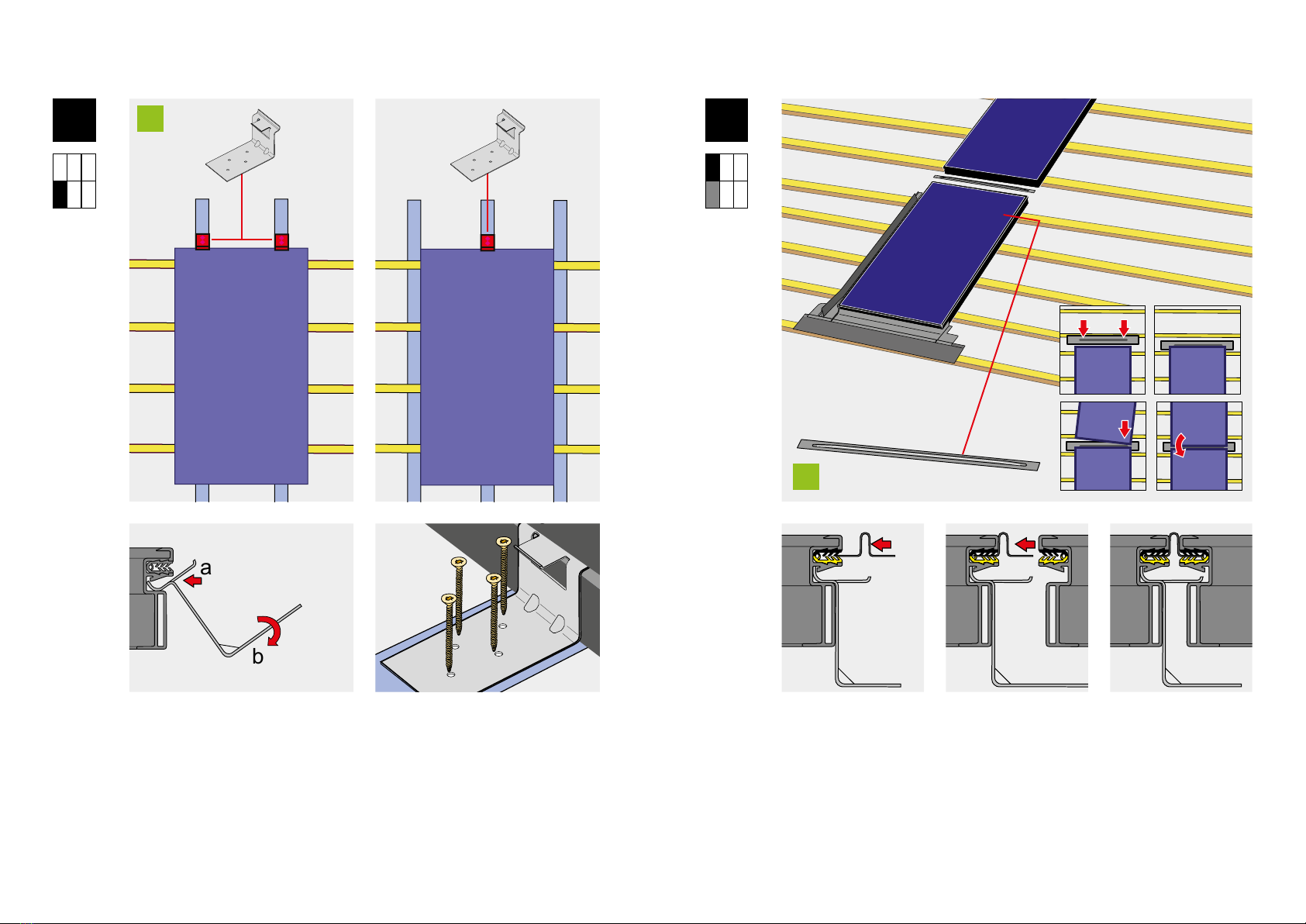 a

b