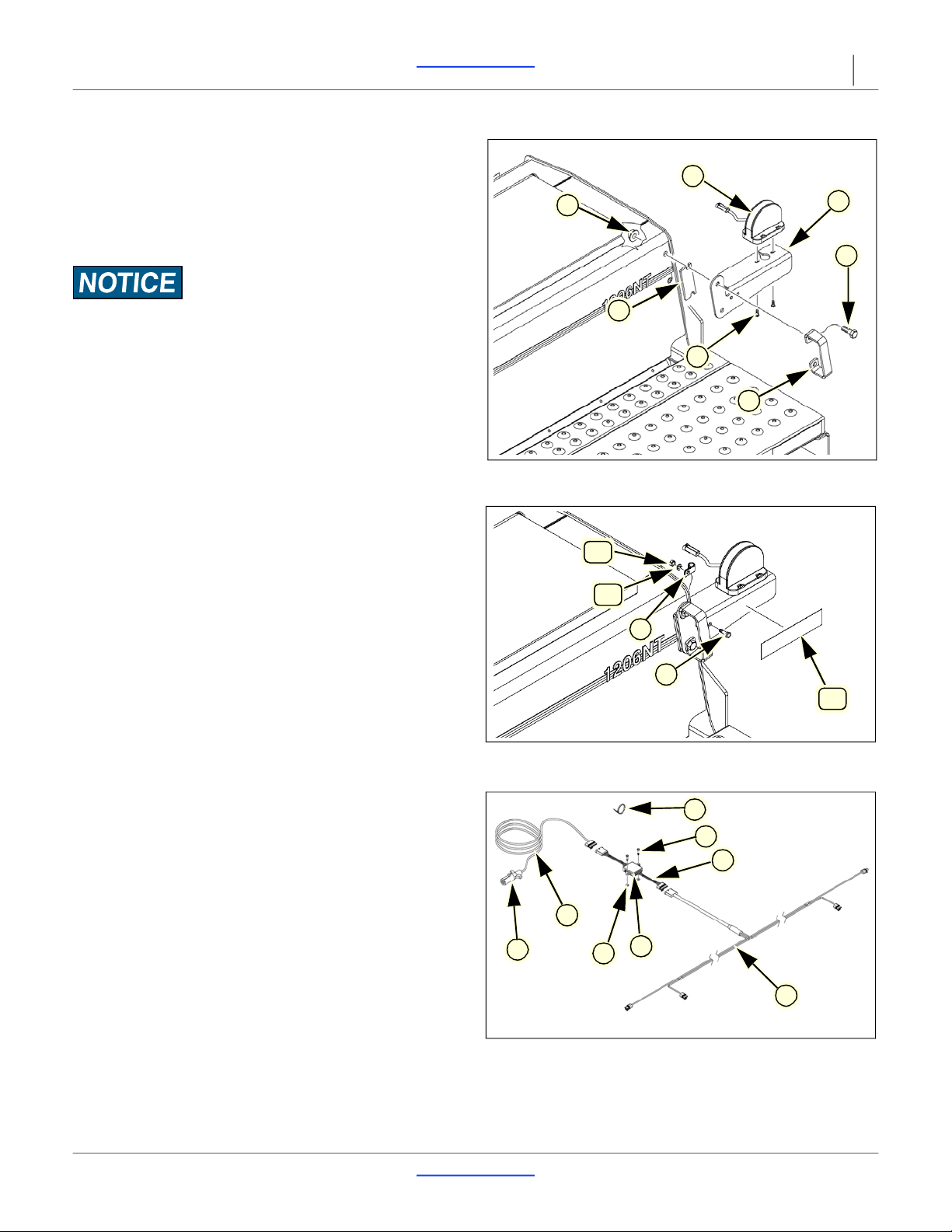 NOTICE

1206NT

1206NT