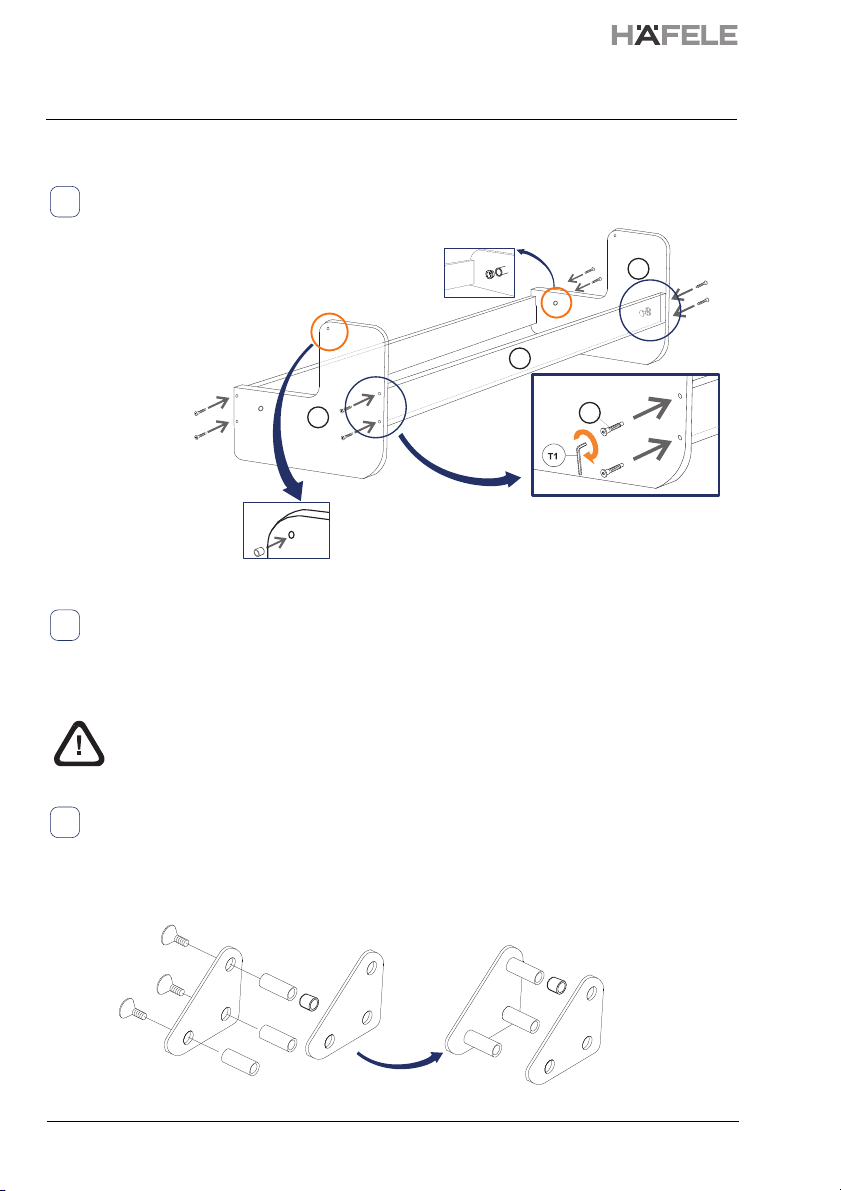 HÄFELE

T1