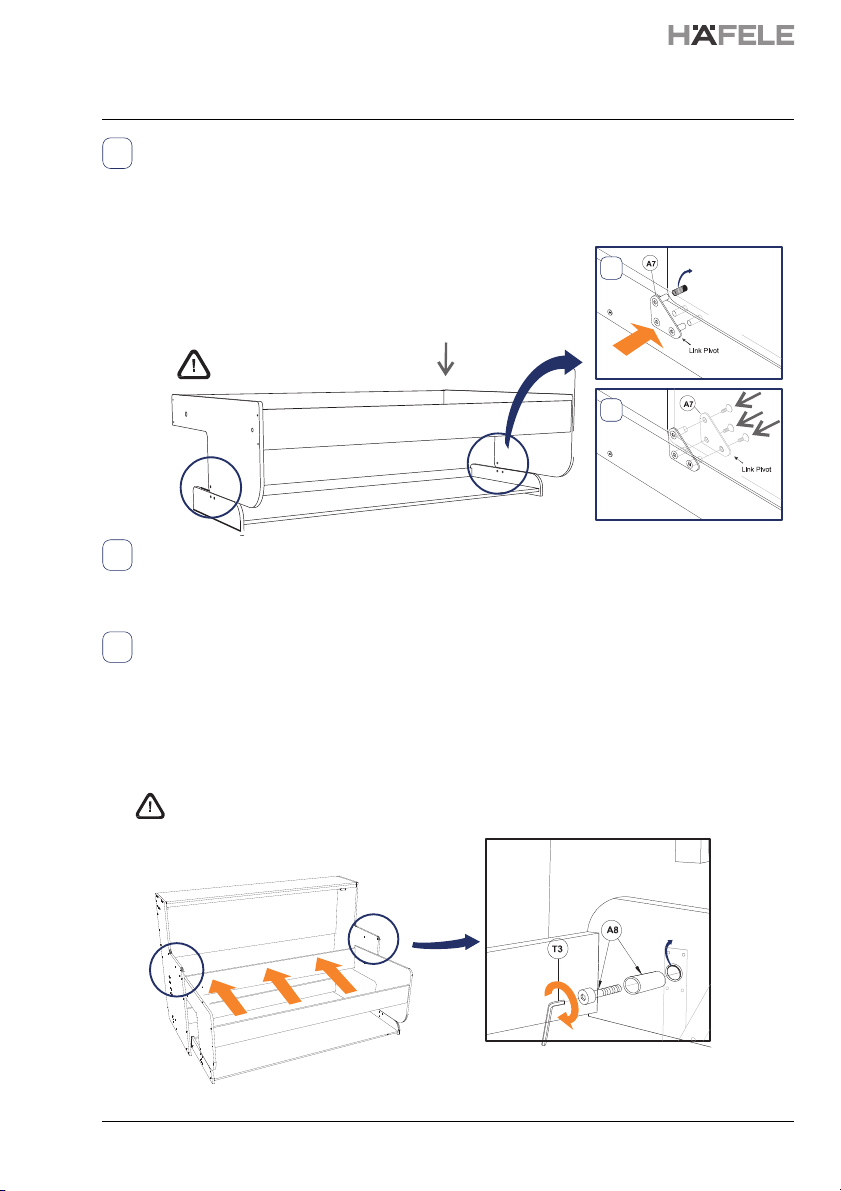 HÄFELE

A7

Link Pivot

A7

Link Pivot

T3

A8