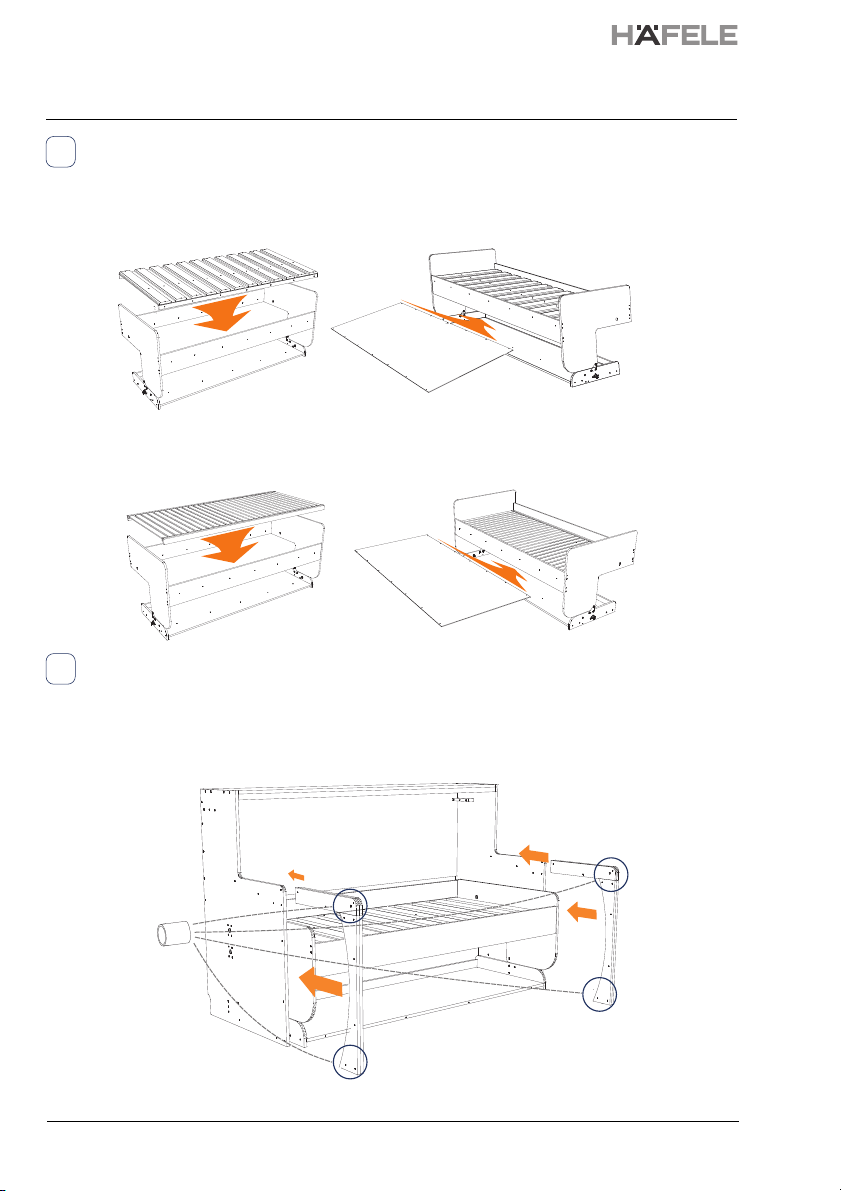 HÄFELE