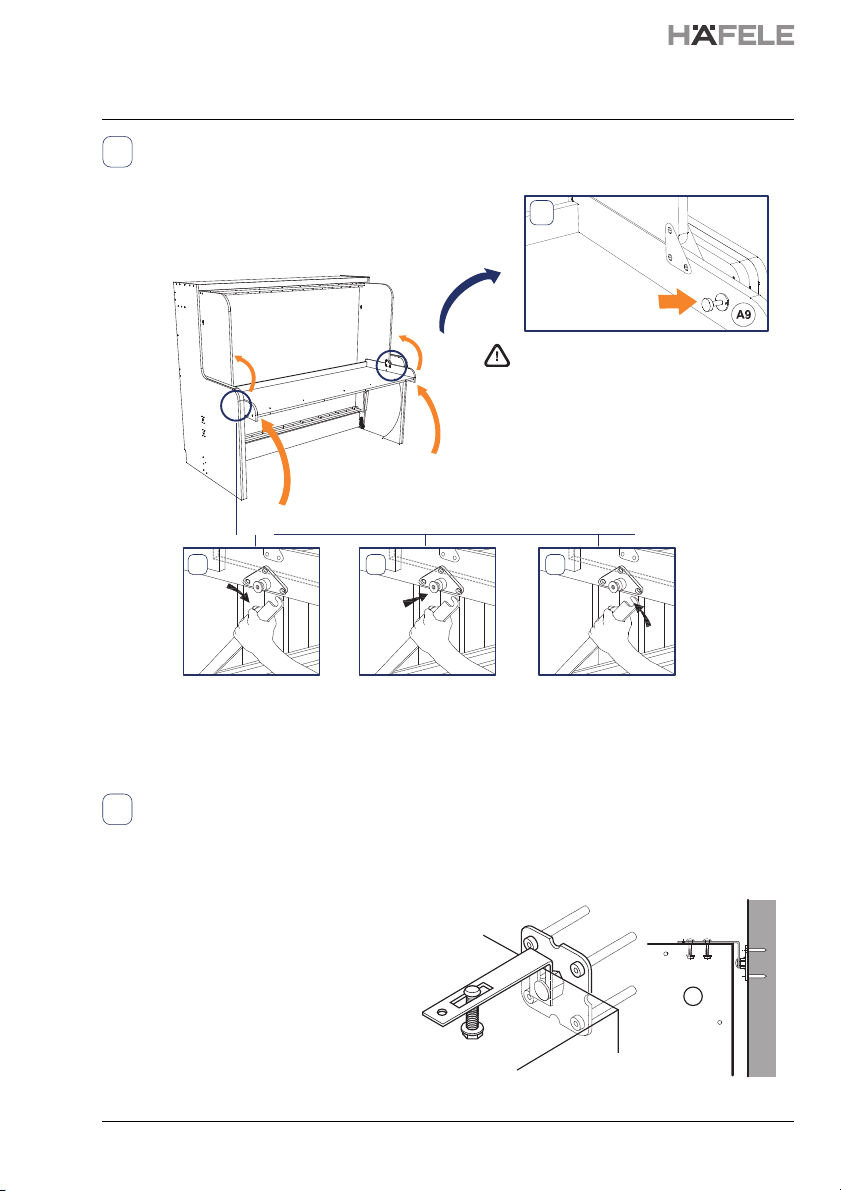 HÄFELE

A9