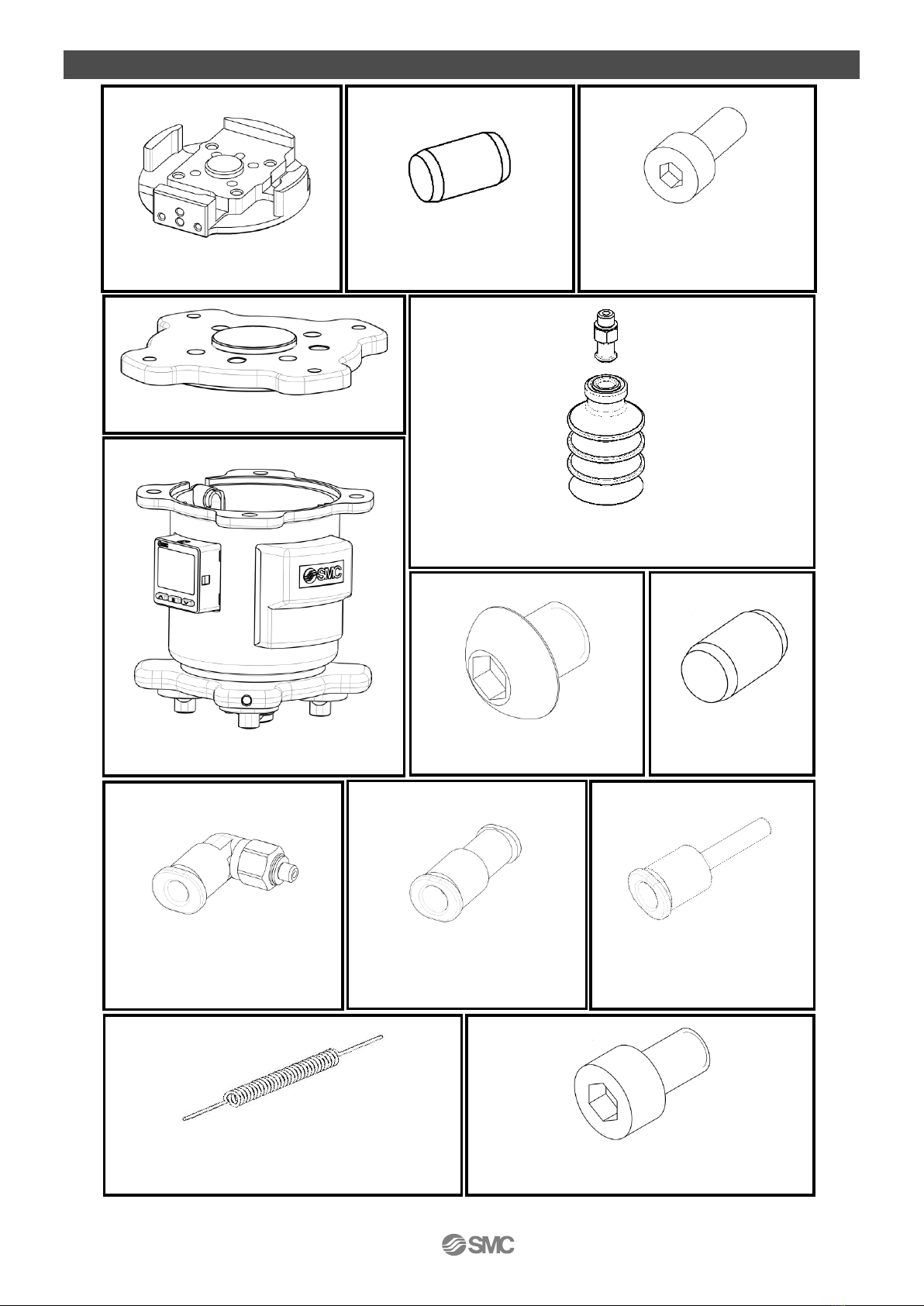 SMC

SMC