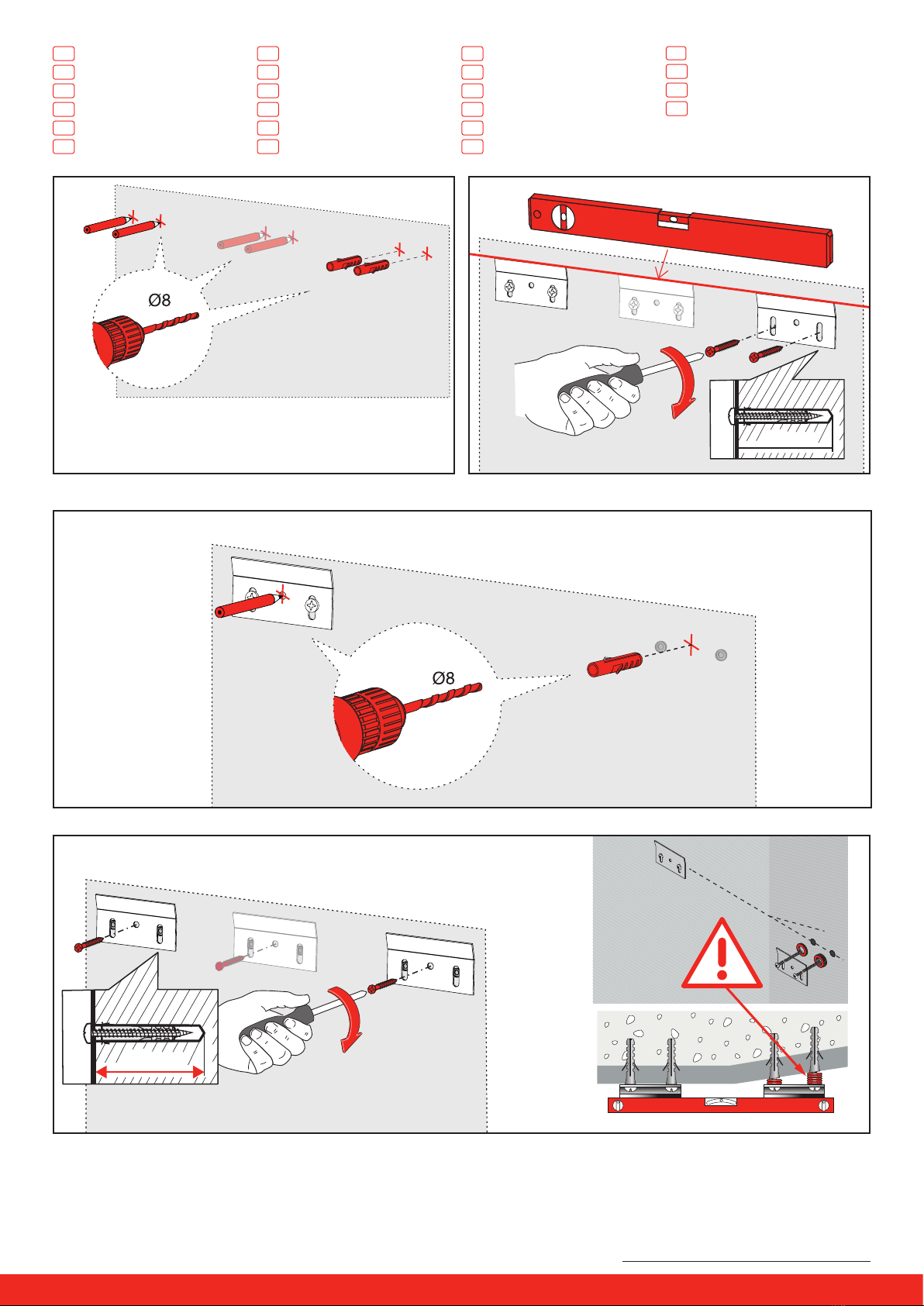 Ø8

Ø8