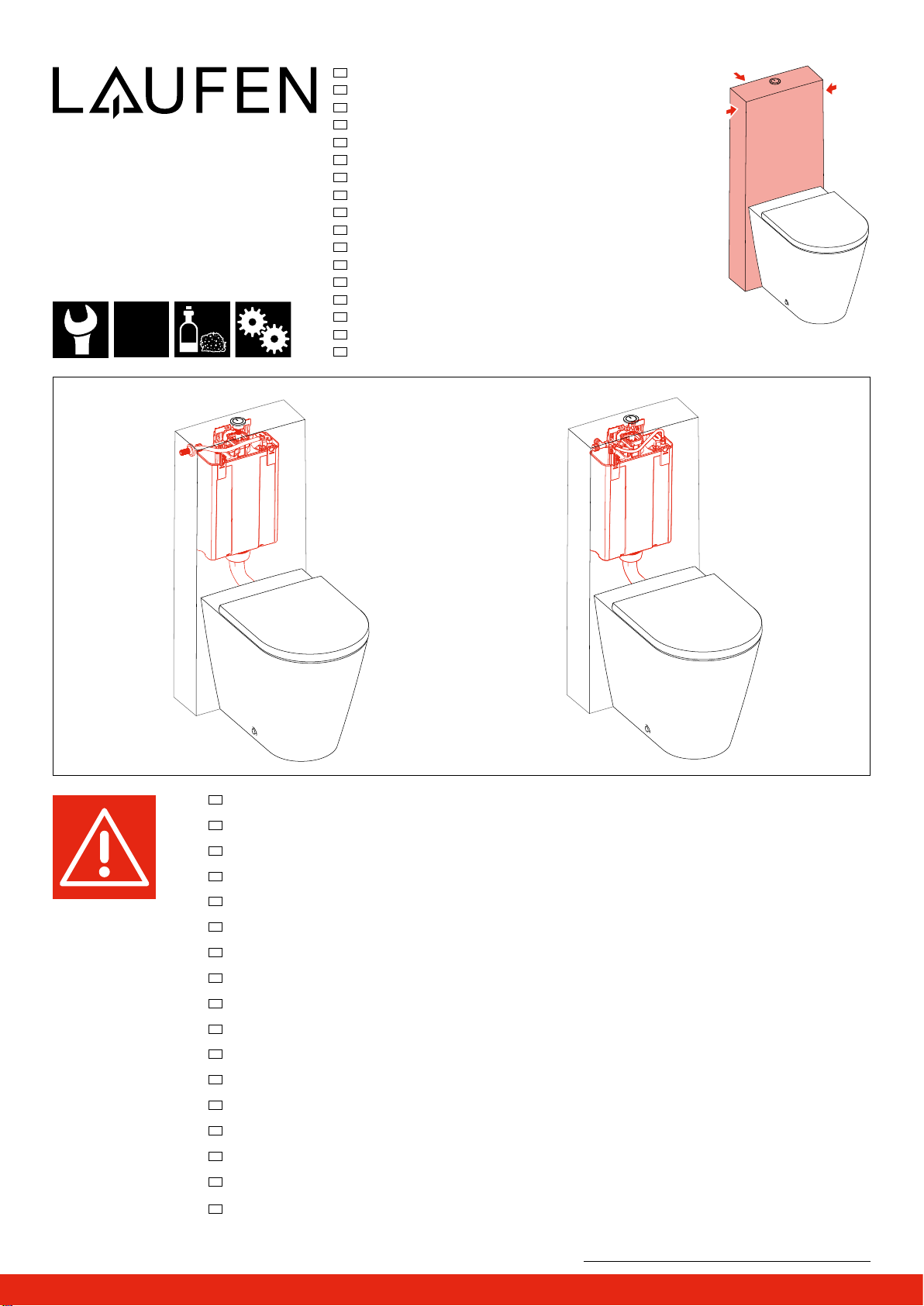 LAUFEN