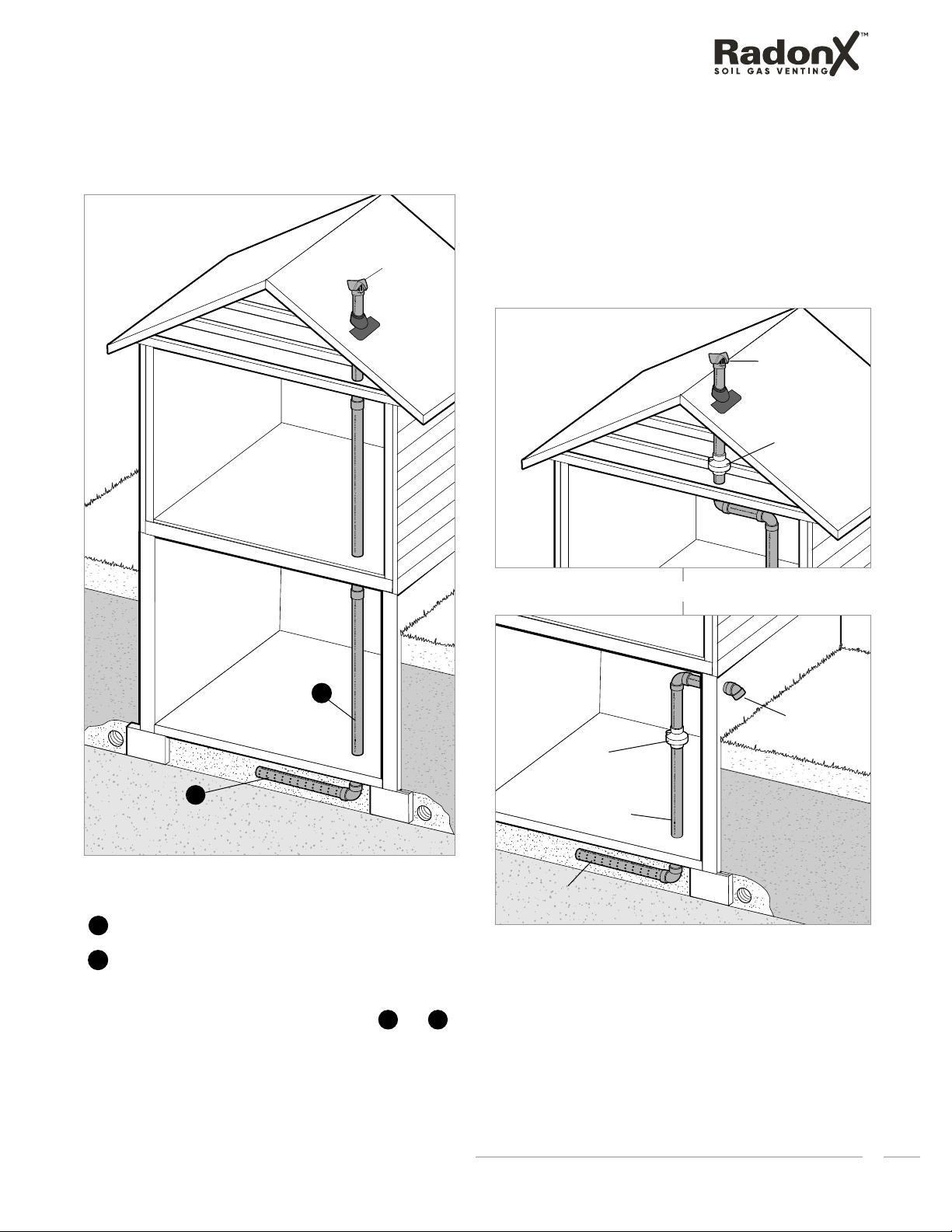 RadonX™
SOIL GAS VENTING