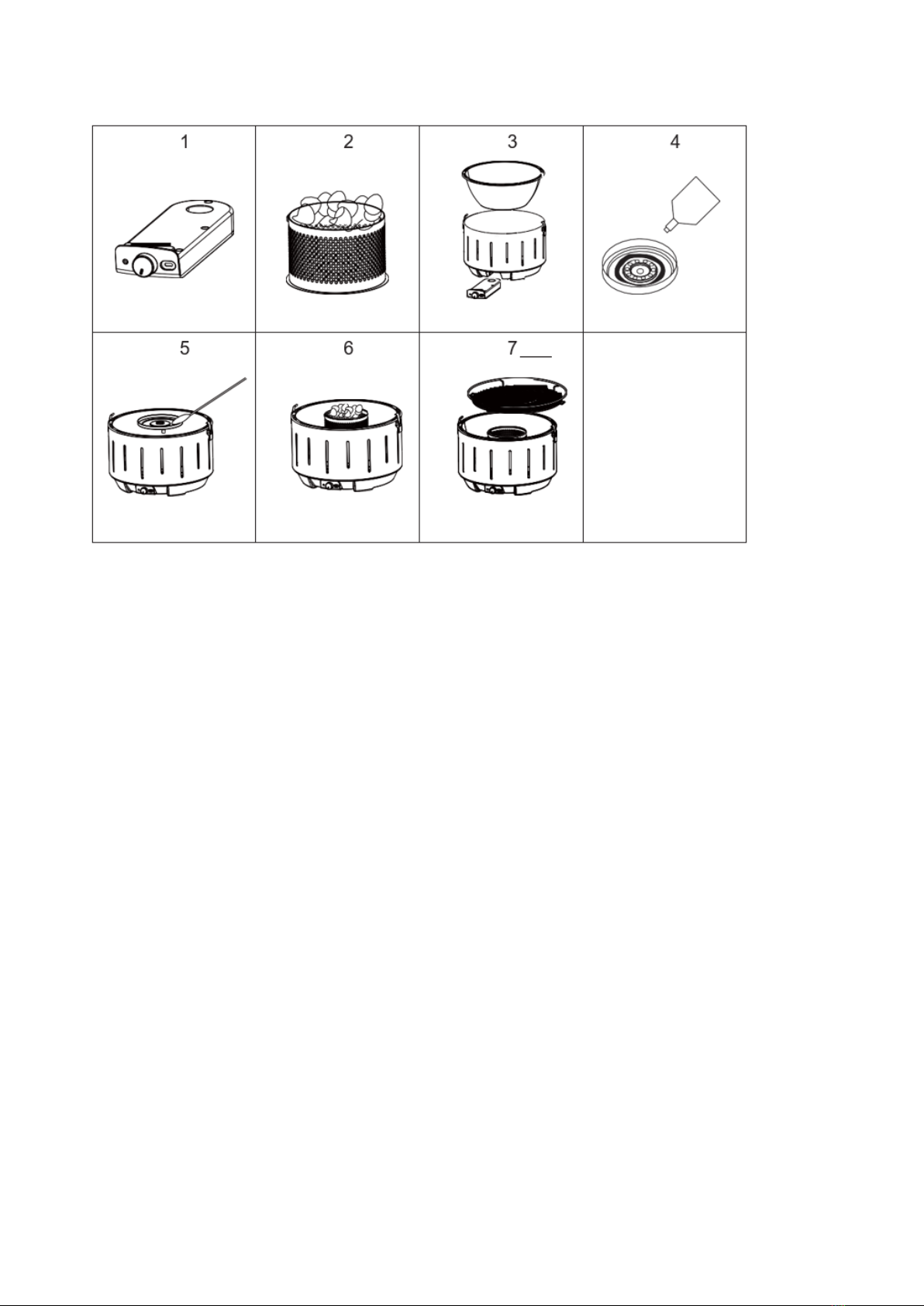 | 1 | 2 | 3 | 4 |
|---|---|---|---|
| 5 | 6 | 7 | |