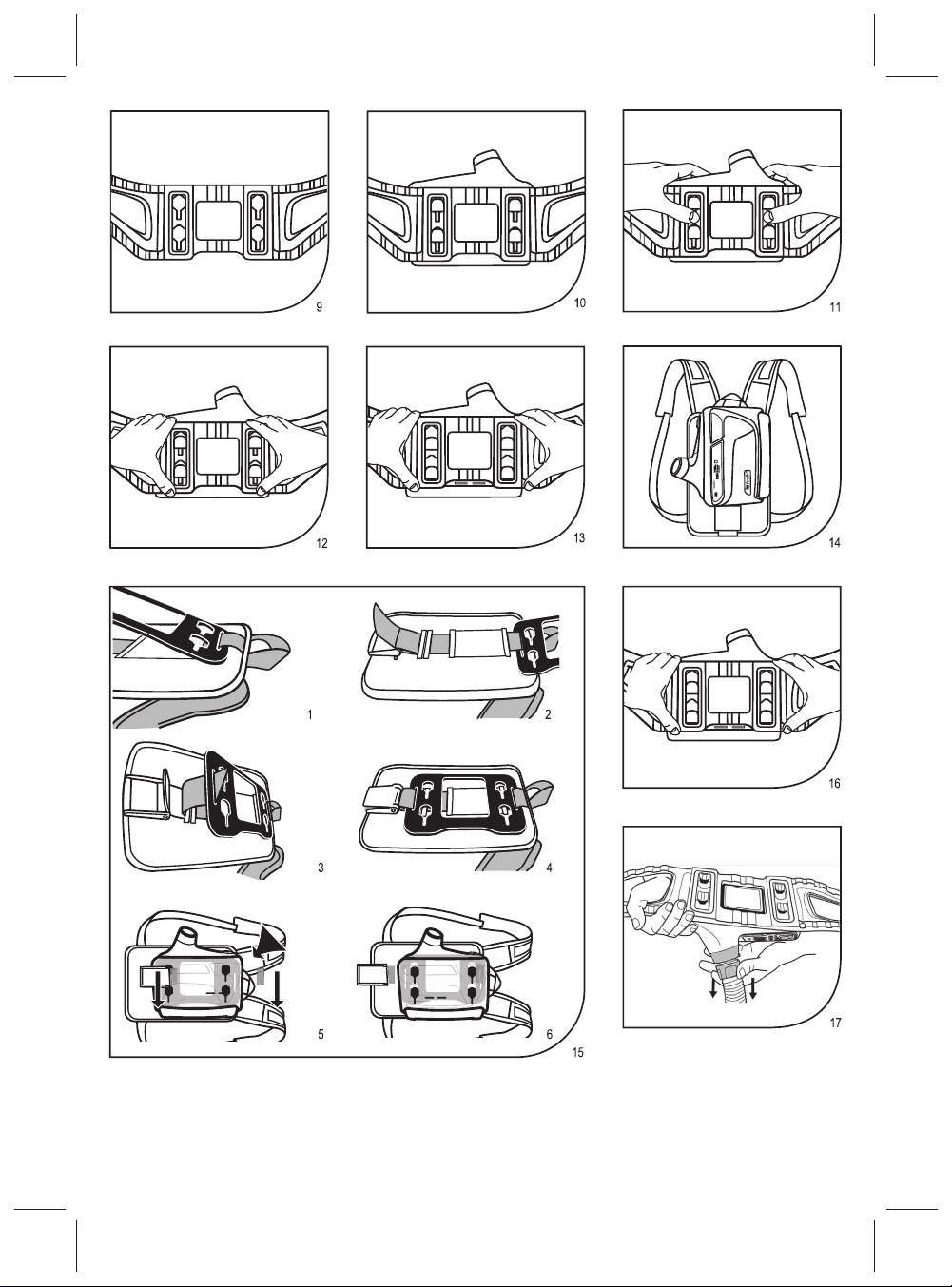 9

10

11

12

13

14

1

2

3

4

5

6

15

16

17