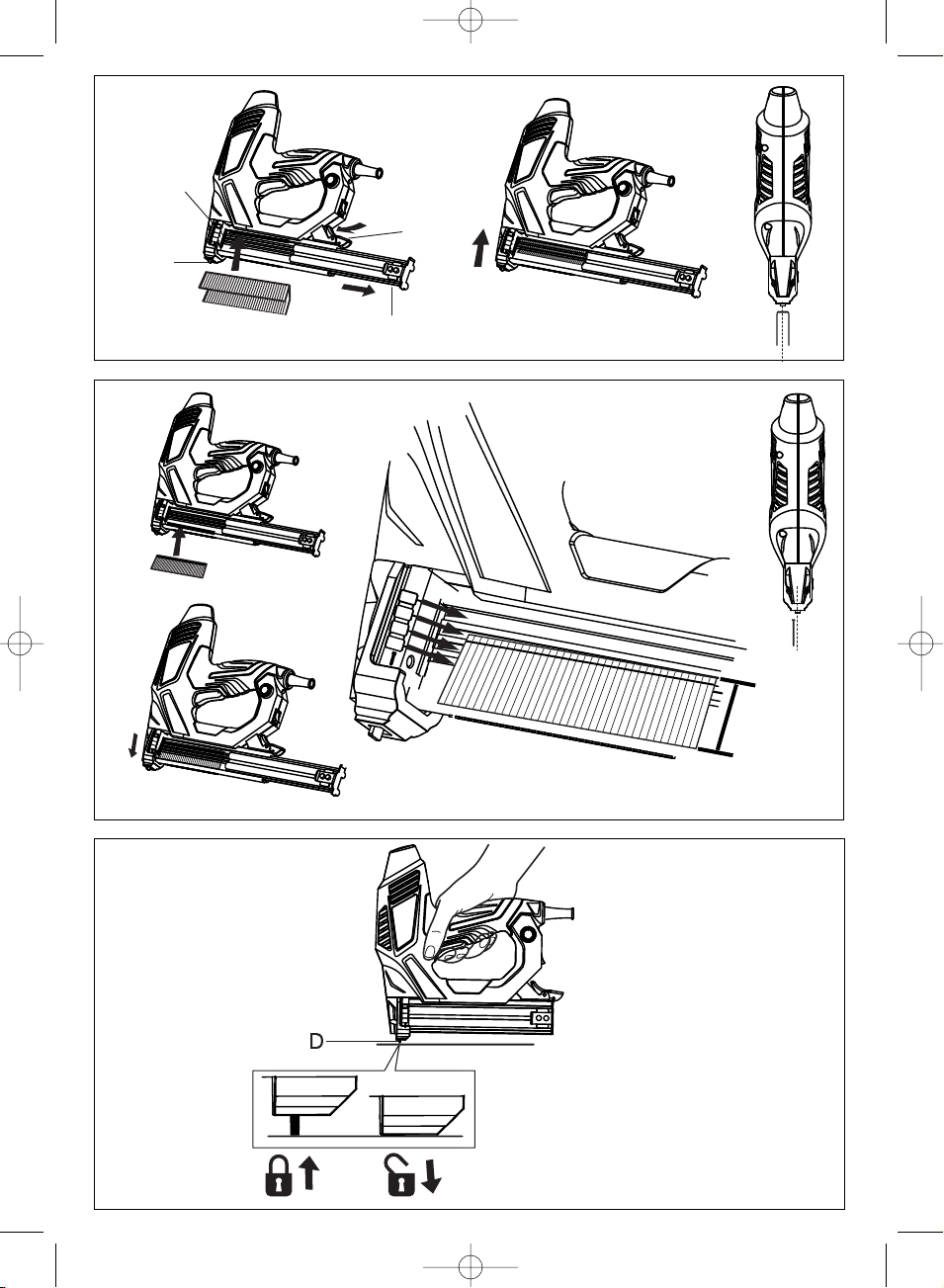 D