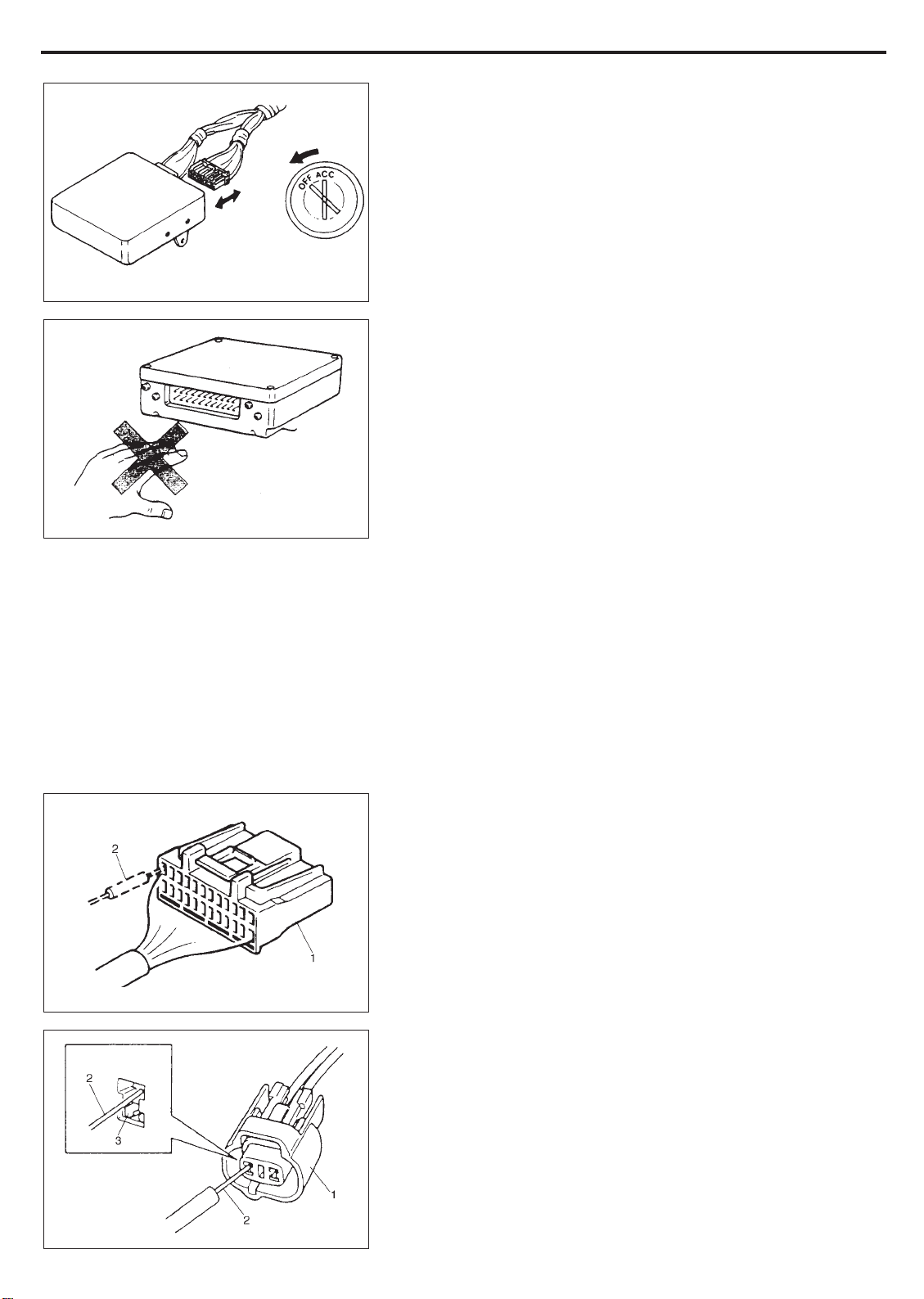 OFF ACC

2

1

2

3

1

2