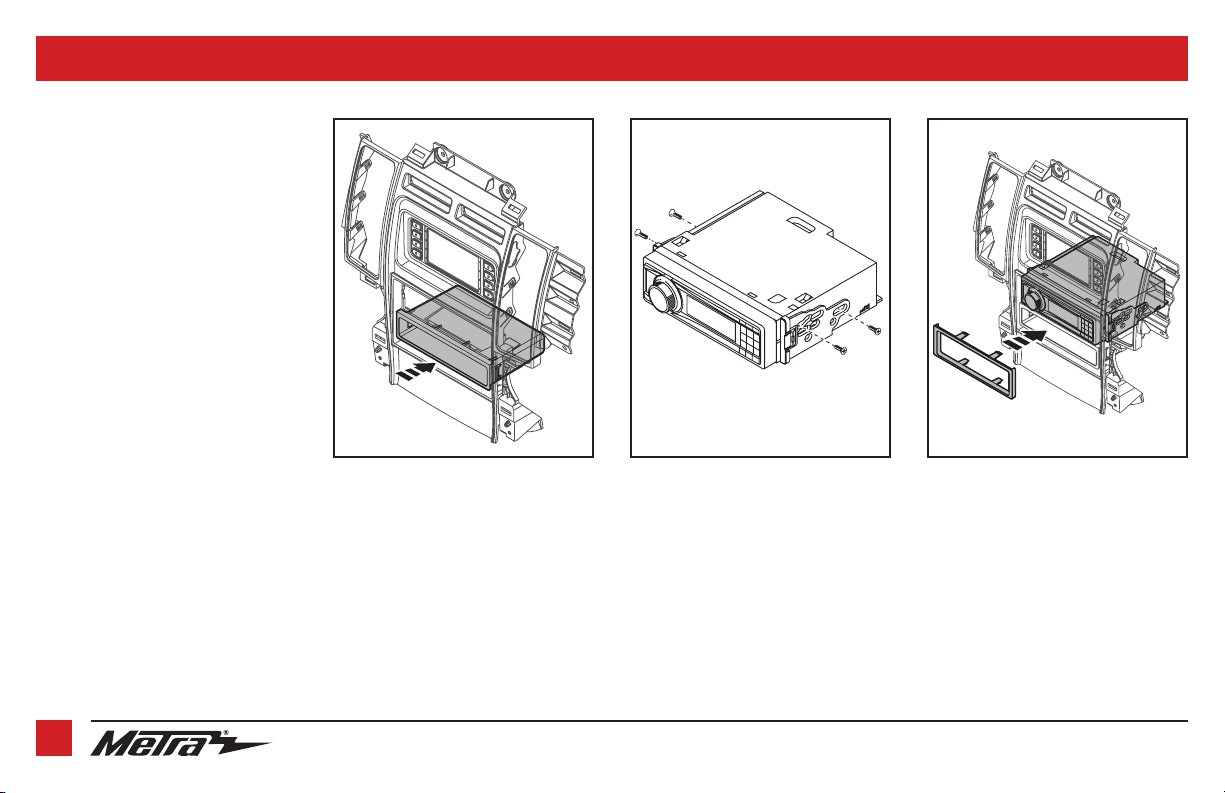 Metra®