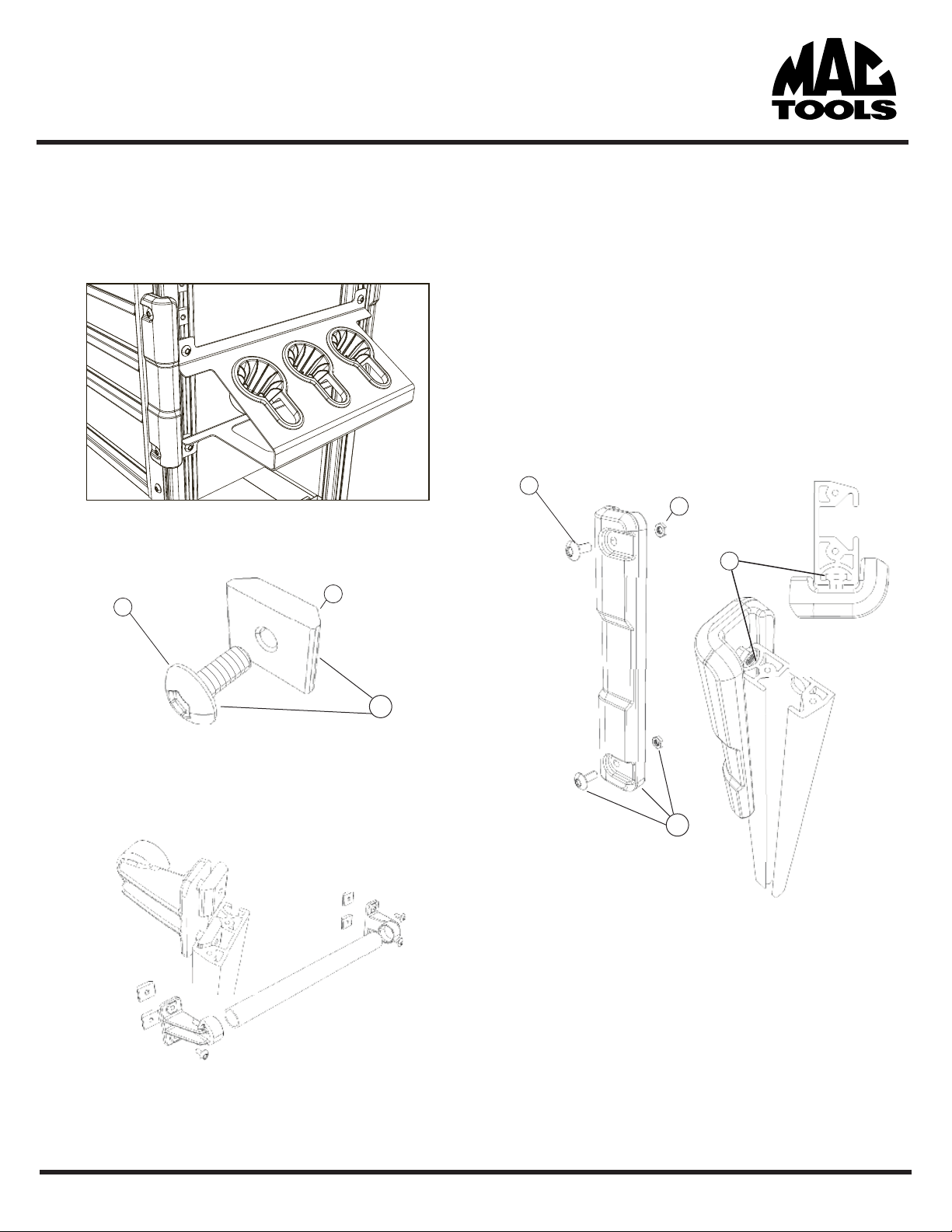 MAC TOOLS