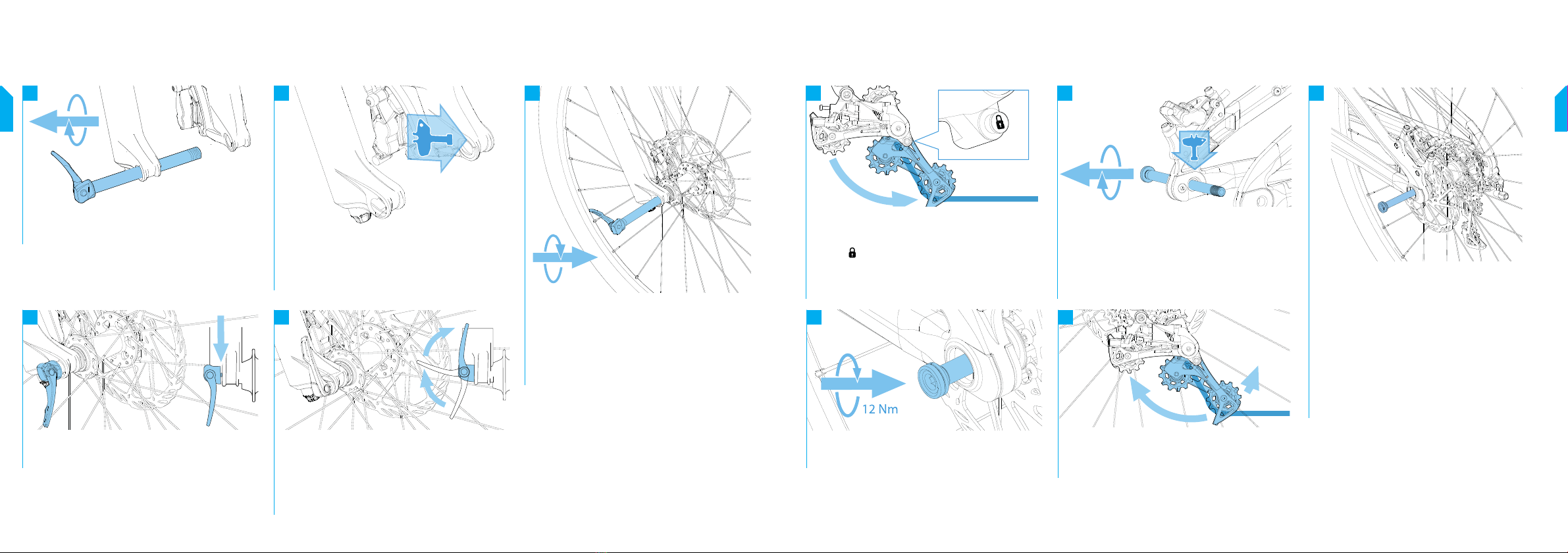 12 Nm