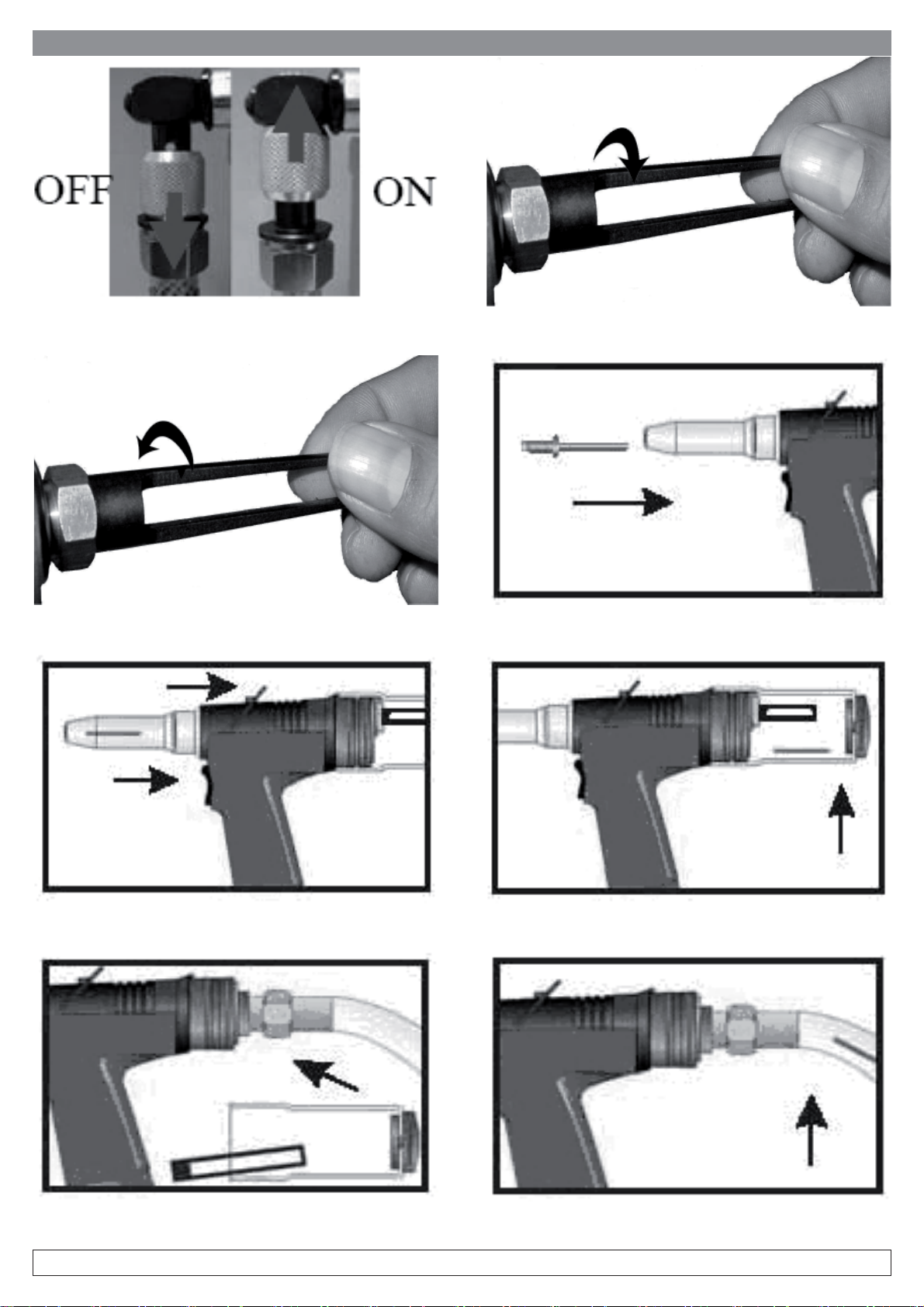 OFF

ON